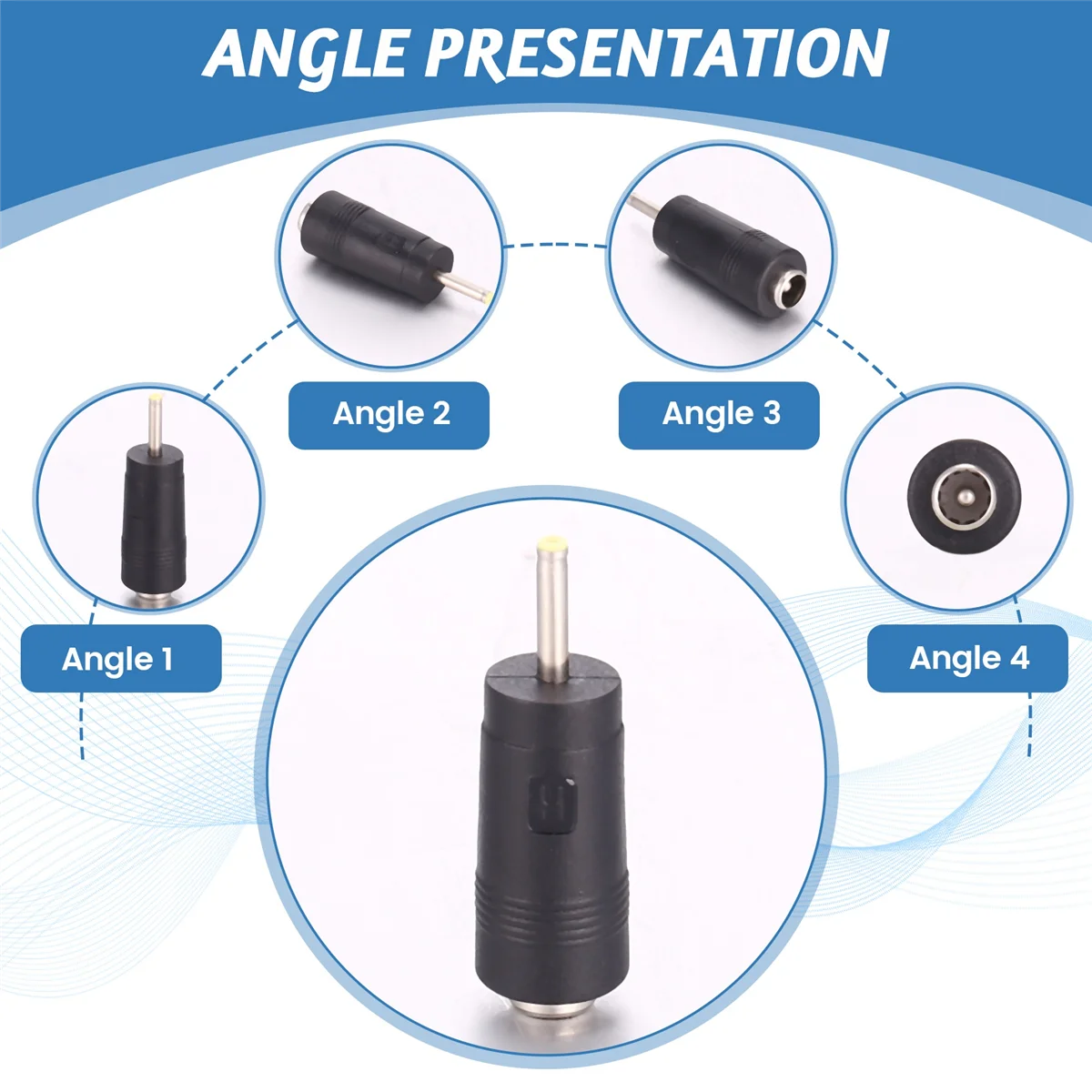 ANGLE PRESENTATION

Angle 2

Angle 3

Angle 1

Angle 4