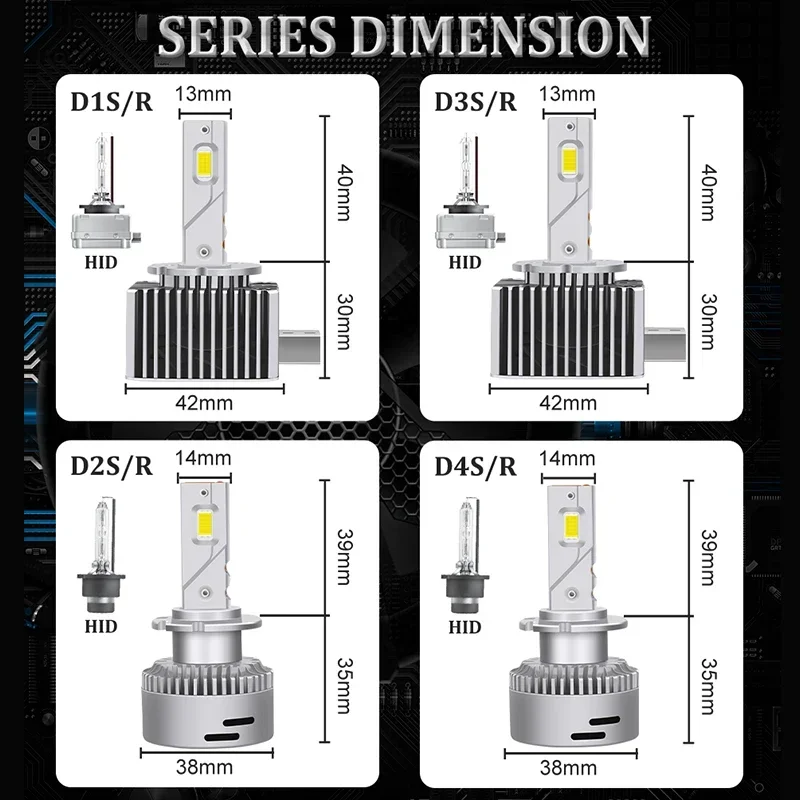 SERIES DIMENSION

D1S/R
13mm
HID
40mm
30mm
42mm

D3S/R
13mm
HID
40mm
30mm
42mm

D2S/R
14mm
HID
39mm
35mm
38mm

D4S/R
14mm
HID
39mm
35mm
38mm