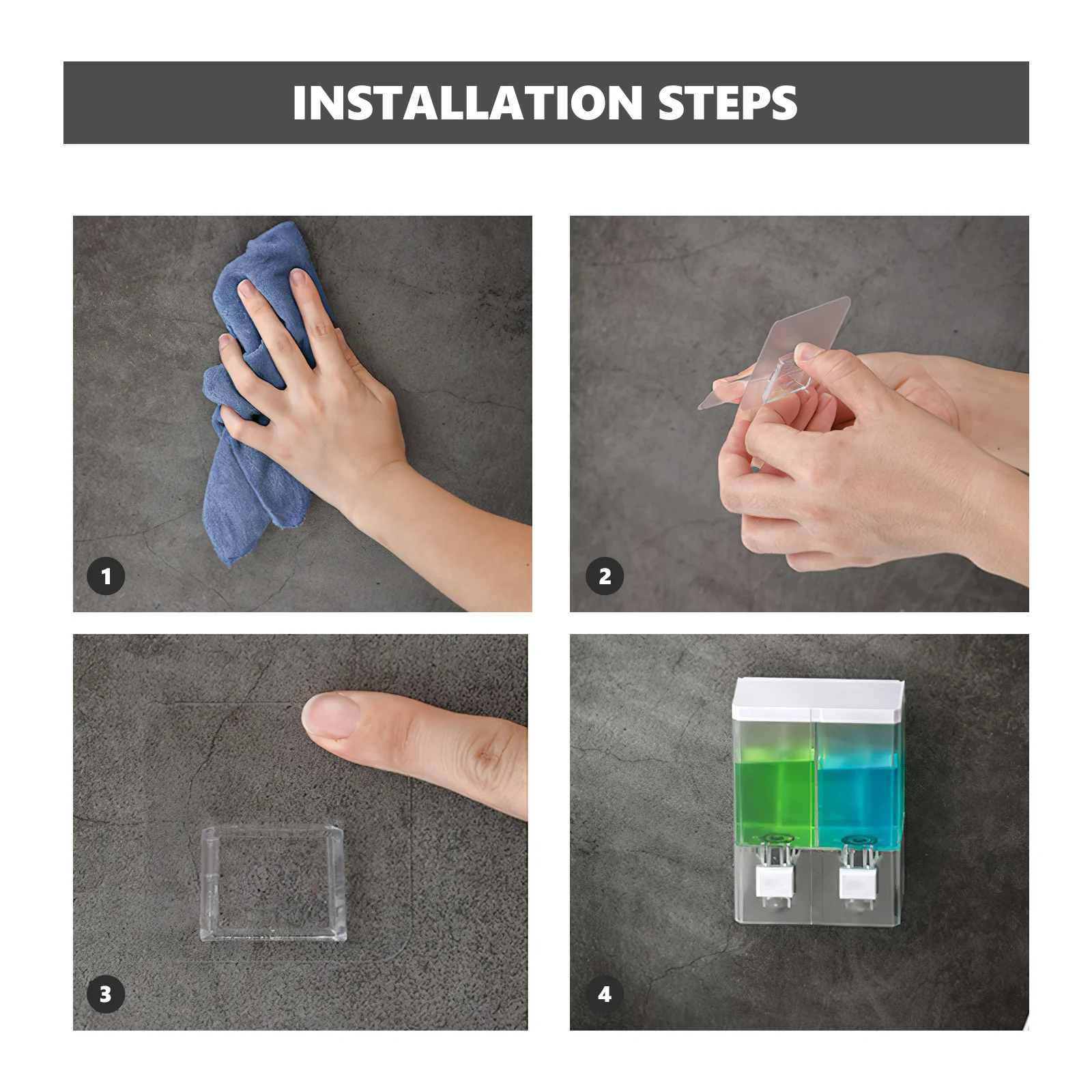 INSTALLATION STEPS

1

2

3

4