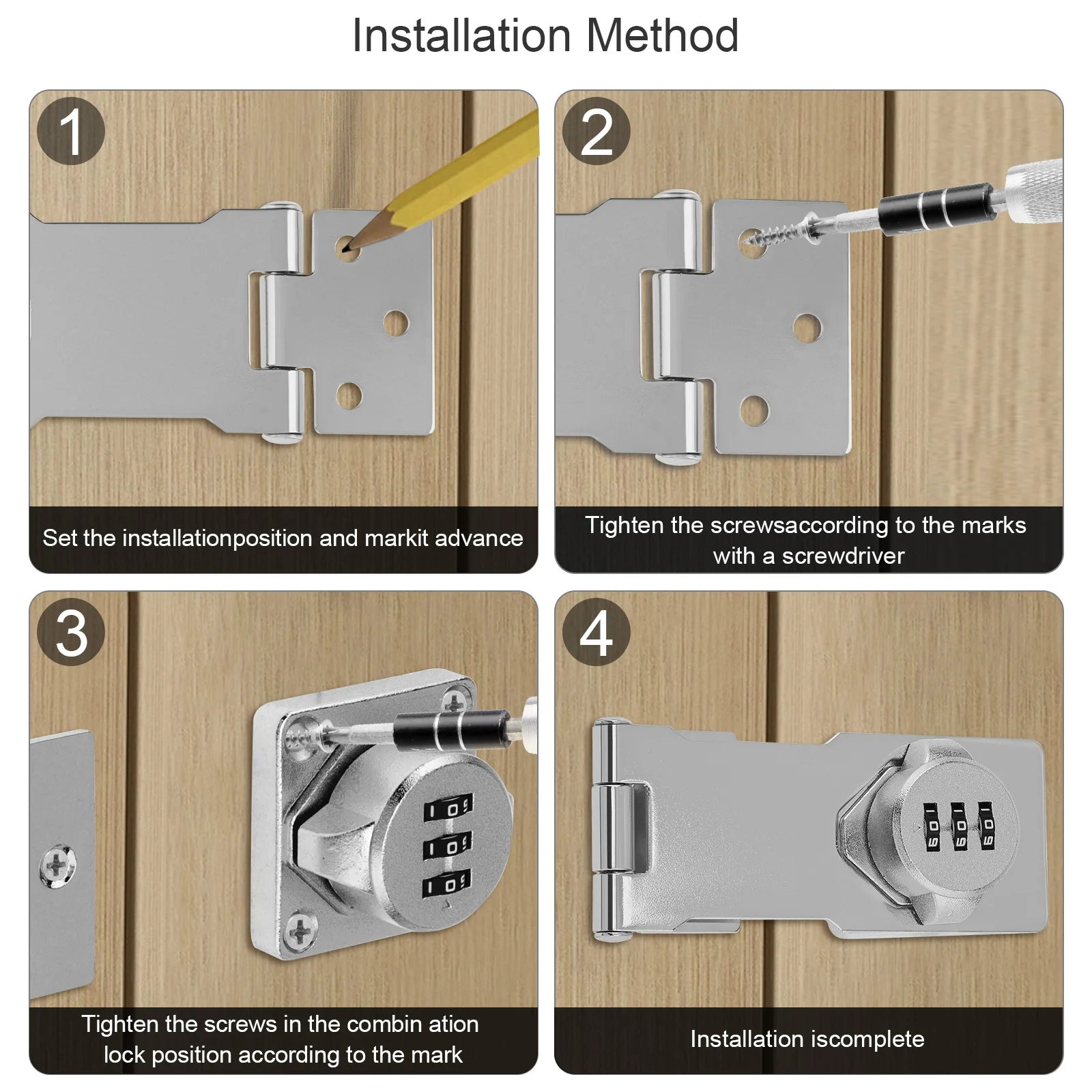 Installation Method

1

Set the installationposition and markit advance

2

Tighten the screwsaccording to the marks with a screwdriver

3

Tighten the screws in the combin ation lock position according to the mark

4

Installation iscomplete