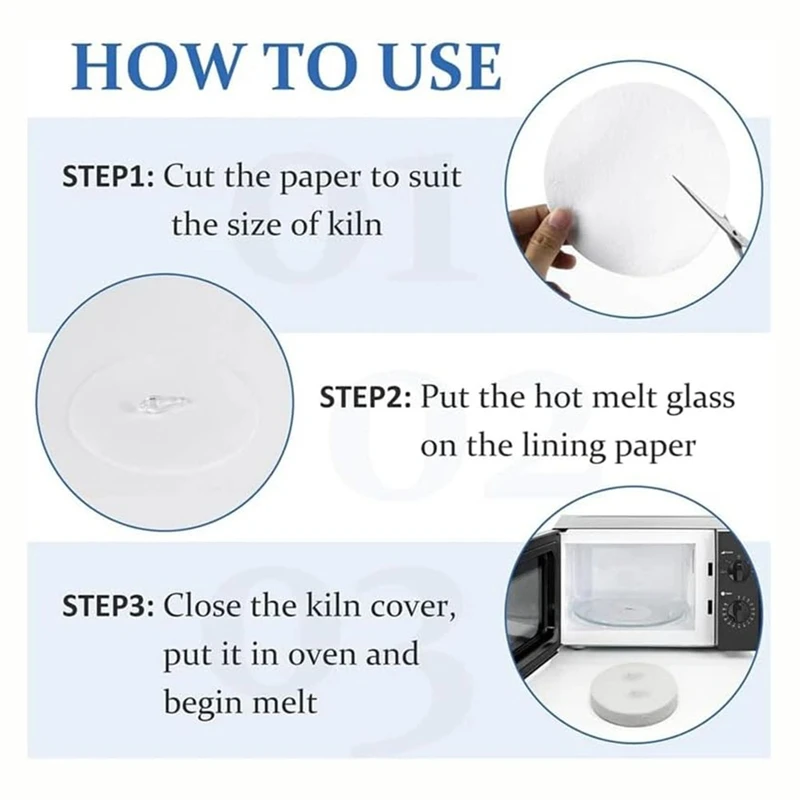 HOW TO USE

STEP1: Cut the paper to suit the size of kiln

01

STEP2: Put the hot melt glass on the lining paper

02

STEP3: Close the kiln cover, put it in oven and begin melt

03