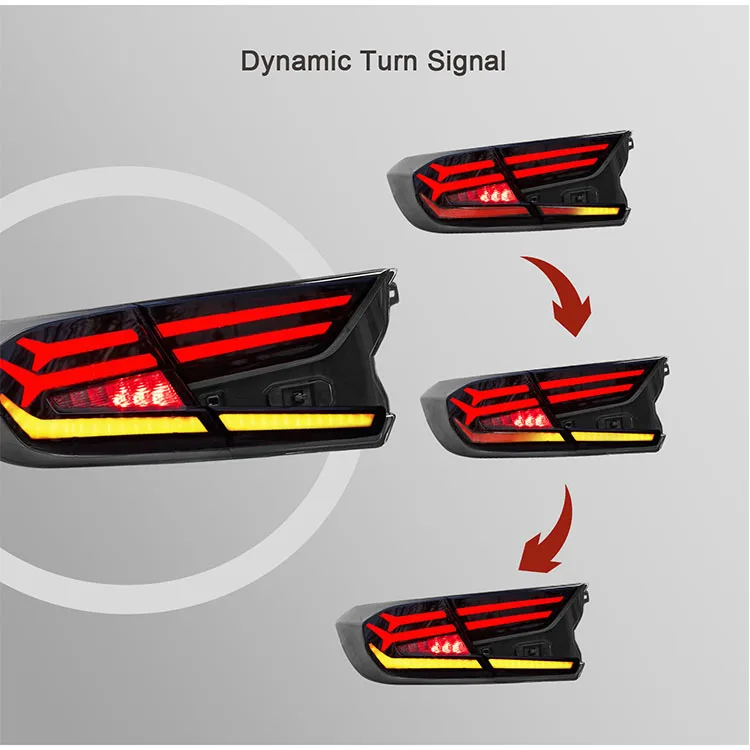 Dynamic Turn Signal