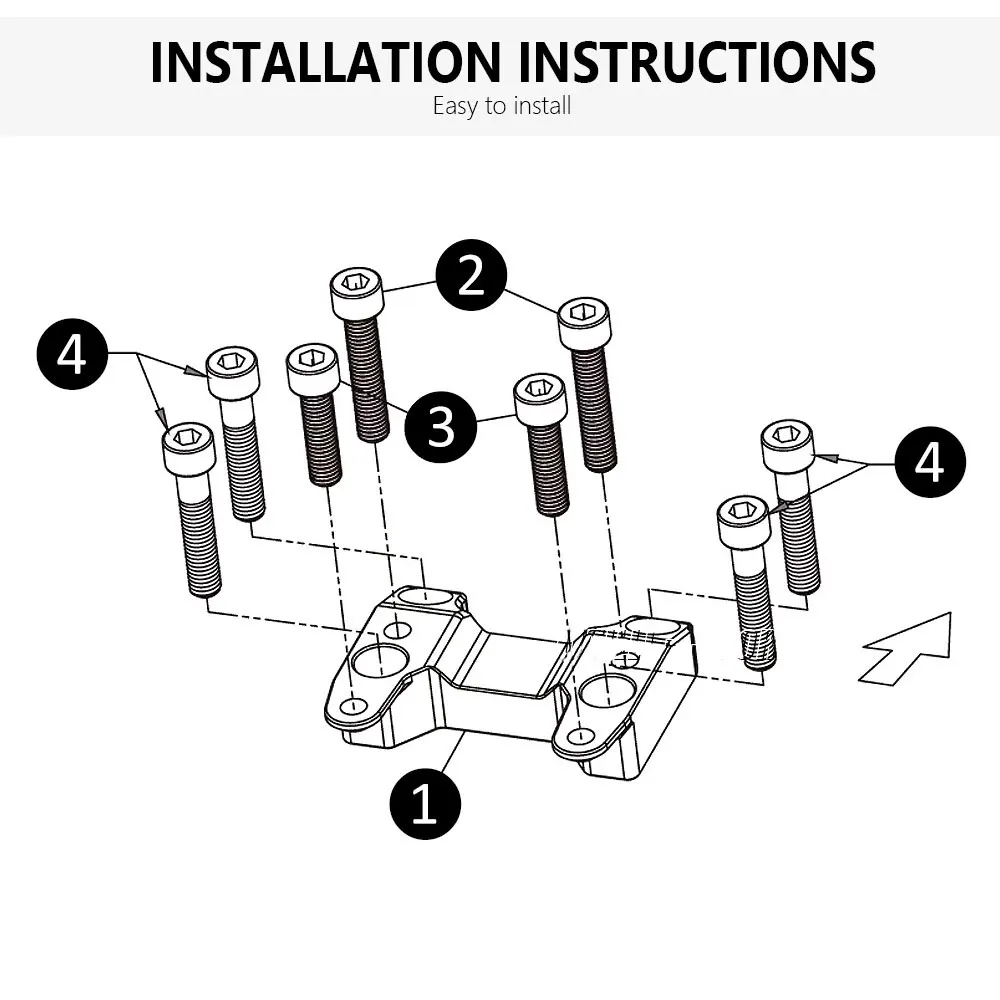 INSTALLATION INSTRUCTIONS
Easy to install

2

4

3

4

1