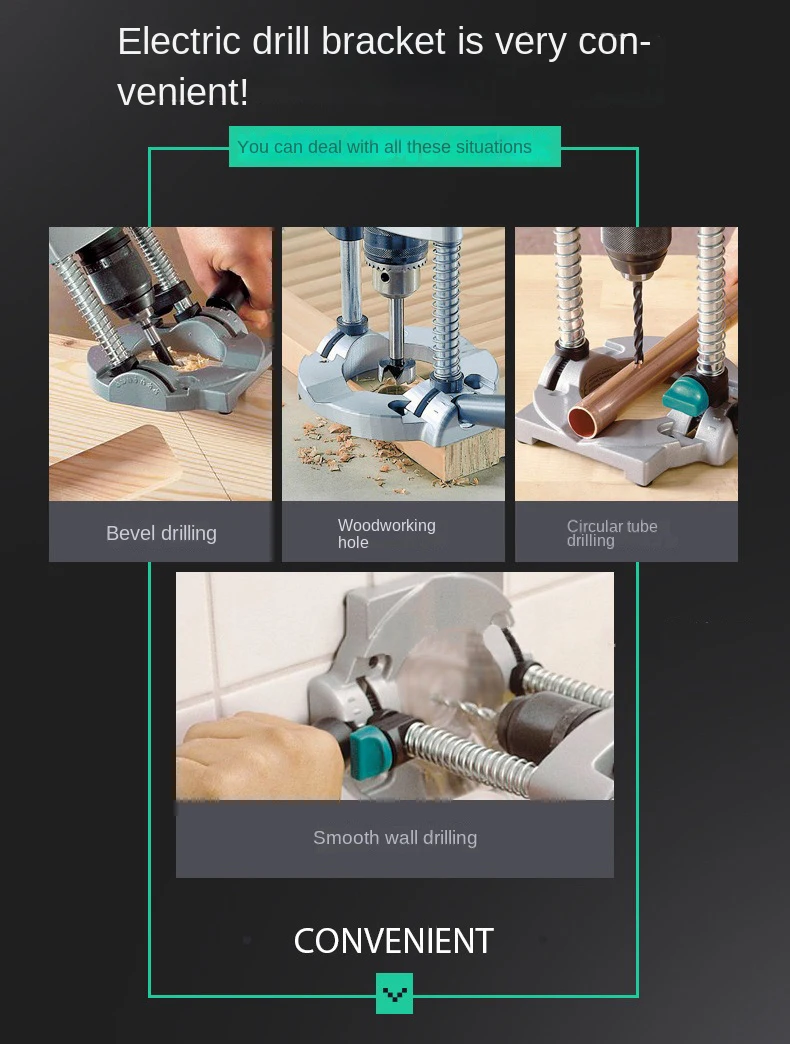 Electric drill bracket is very convenient!

You can deal with all these situations

Bevel drilling

Woodworking hole

Circular tube drilling

Smooth wall drilling

CONVENIENT