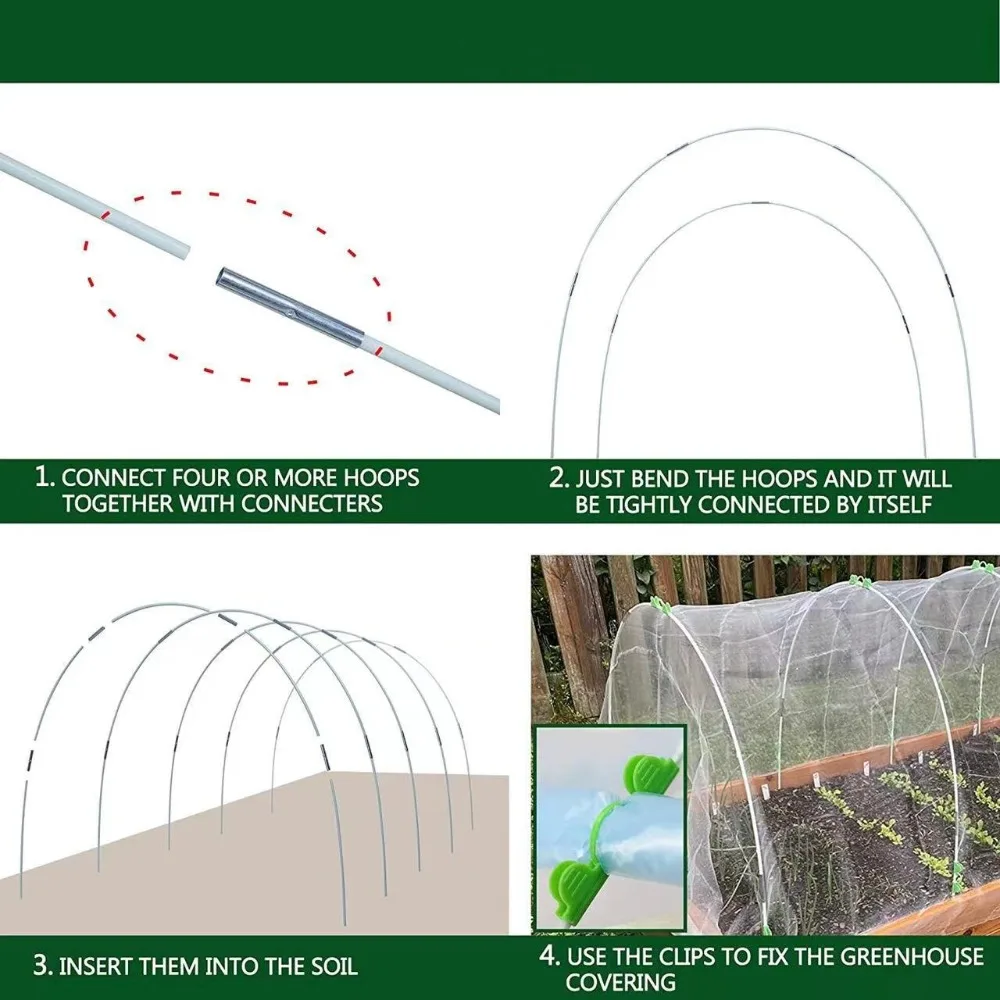 1. CONNECT FOUR OR MORE HOOPS TOGETHER WITH CONNECTERS

2. JUST BEND THE HOOPS AND IT WILL BE TIGHTLY CONNECTED BY ITSELF

3. INSERT THEM INTO THE SOIL

4. USE THE CLIPS TO FIX THE GREENHOUSE COVERING