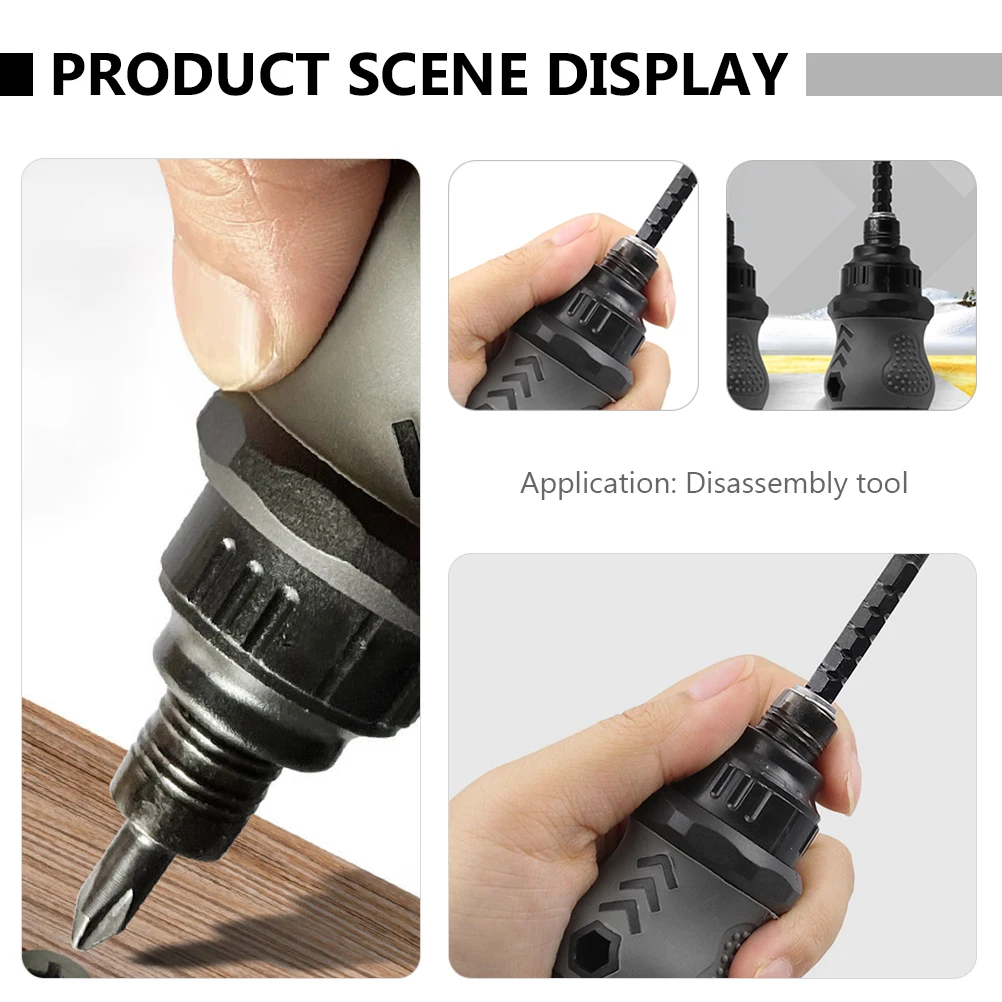 PRODUCT SCENE DISPLAY

Application: Disassembly tool