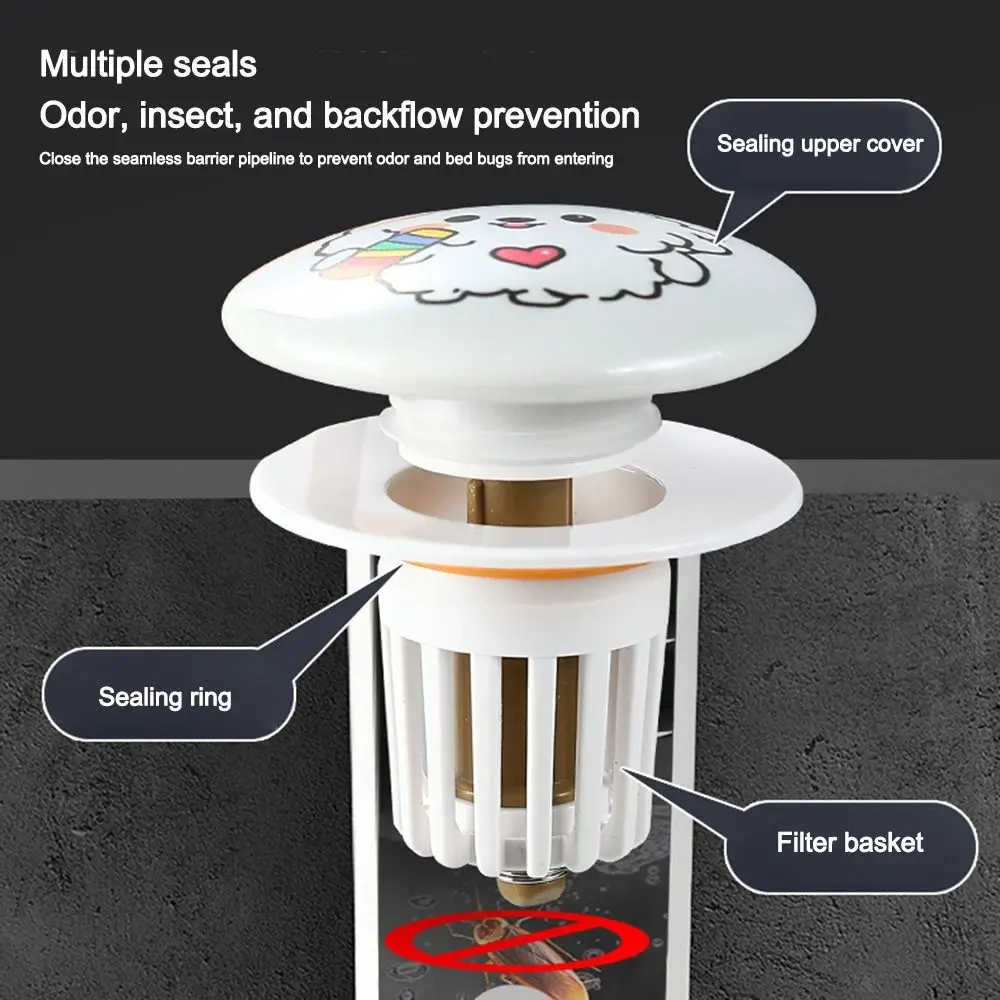 Multiple seals
Odor, insect, and backflow prevention
Close the seamless barrier pipeline to prevent odor and bed bugs from entering

Sealing upper cover

Sealing ring

Filter basket