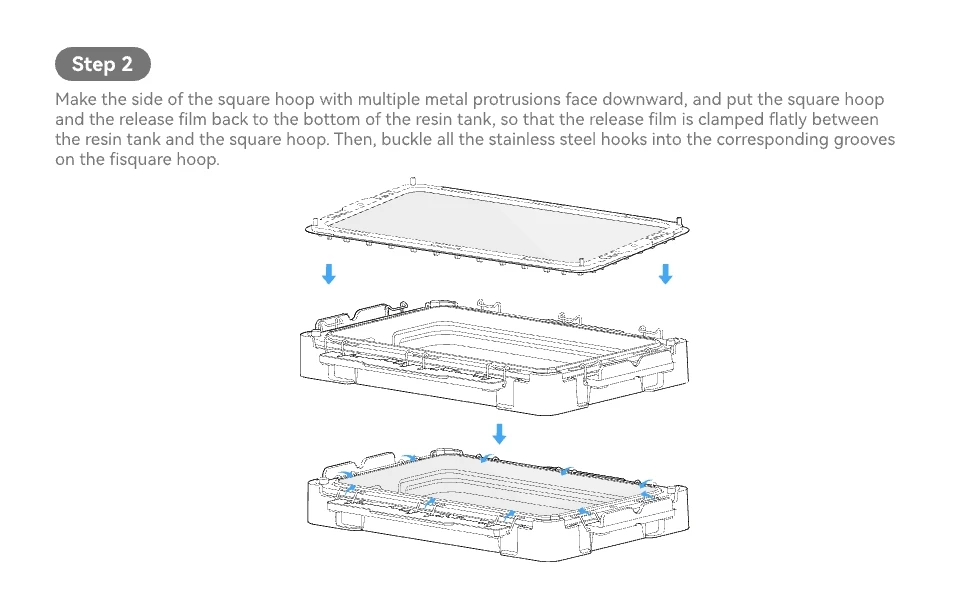 Step 2

Make the side of the square hoop with multiple metal protrusions face downward, and put the square hoop and the release film back to the bottom of the resin tank, so that the release film is clamped flatly between the resin tank and the square hoop. Then, buckle all the stainless steel hooks into the corresponding grooves on the fisquare hoop.