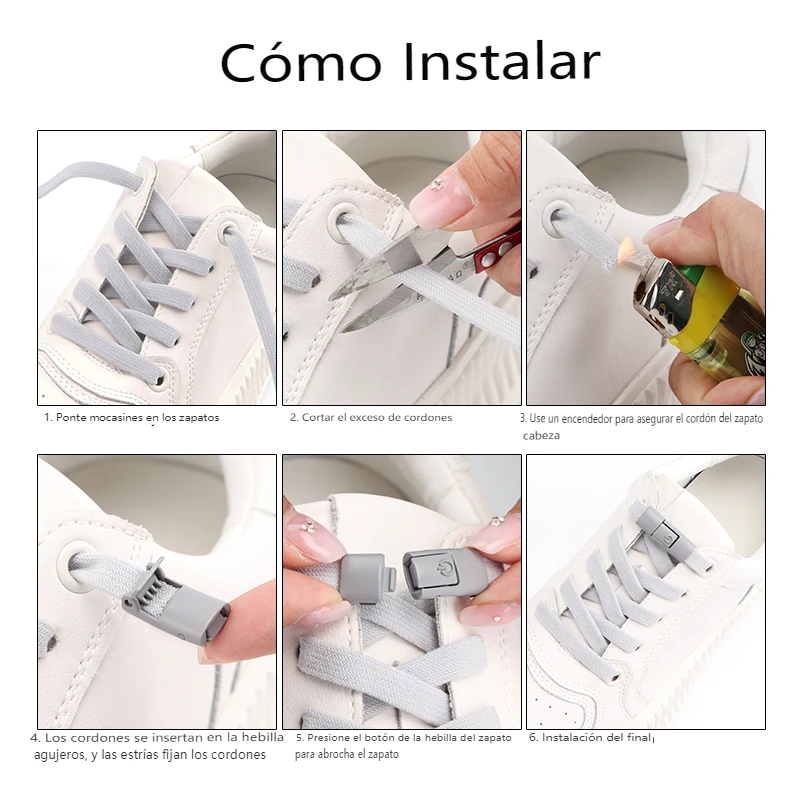 Cómo Instalar

1. Ponte mocasines en los zapatos

2. Cortar el exceso de cordones

3. Use un encendedor para asegurar el cordón del zapato cabeza

4. Los cordones se insertan en la hebilla agujeros, y las estrías fijan los cordones

5. Presione el botón de la hebilla del zapato para abrocha el zapato

6. Instalación del final