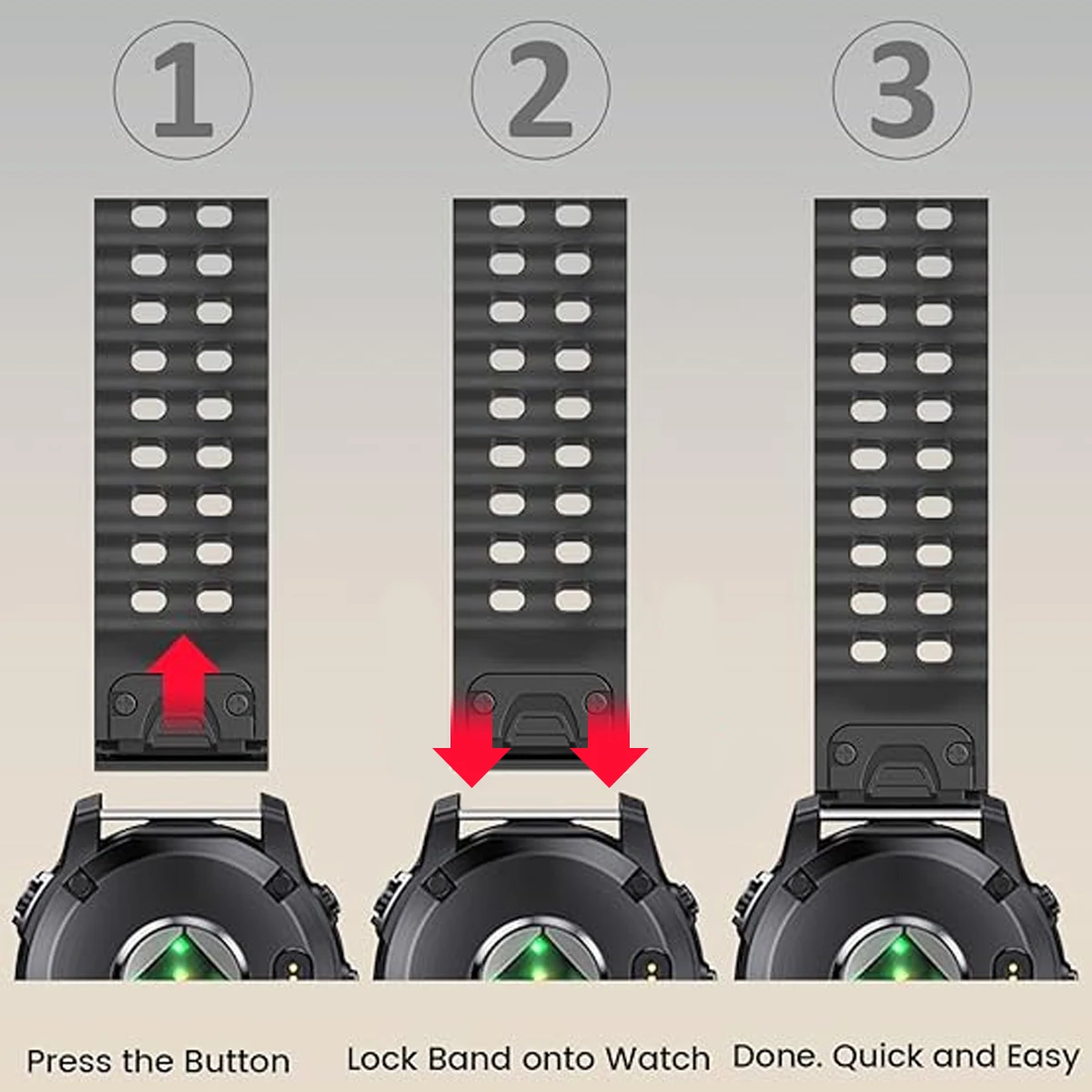 ①

②

③

Press the Button

Lock Band onto Watch

Done. Quick and Easy