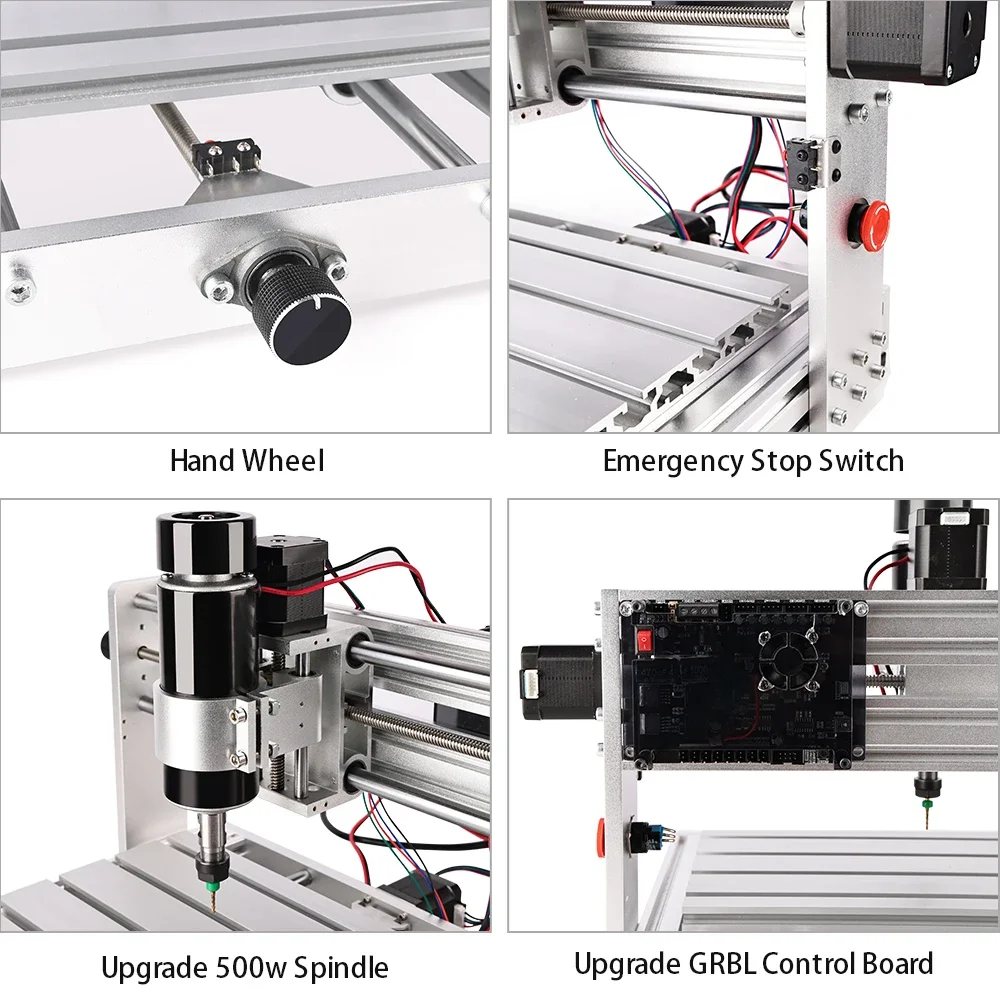 Hand Wheel

Emergency Stop Switch

Upgrade 500w Spindle

Upgrade GRBL Control Board