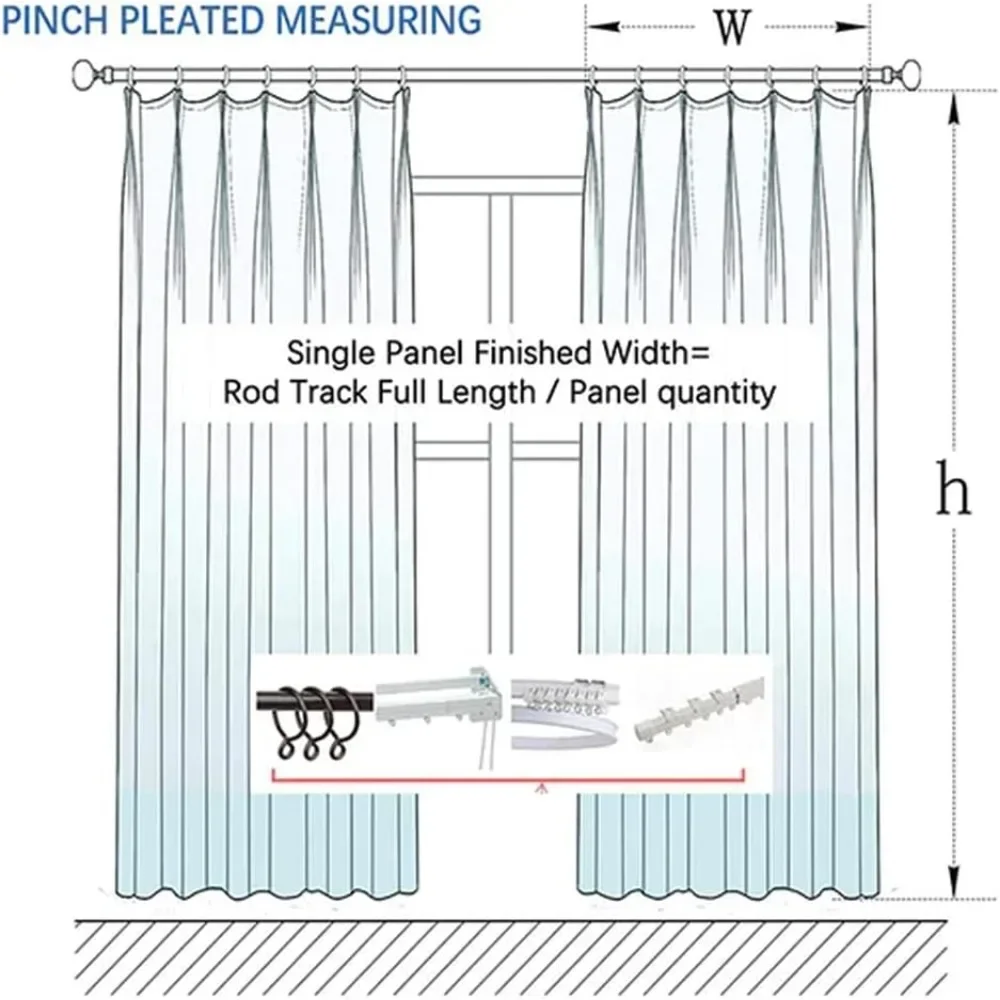 PINCH PLEATED MEASURING

W

Single Panel Finished Width=
Rod Track Full Length / Panel quantity

h