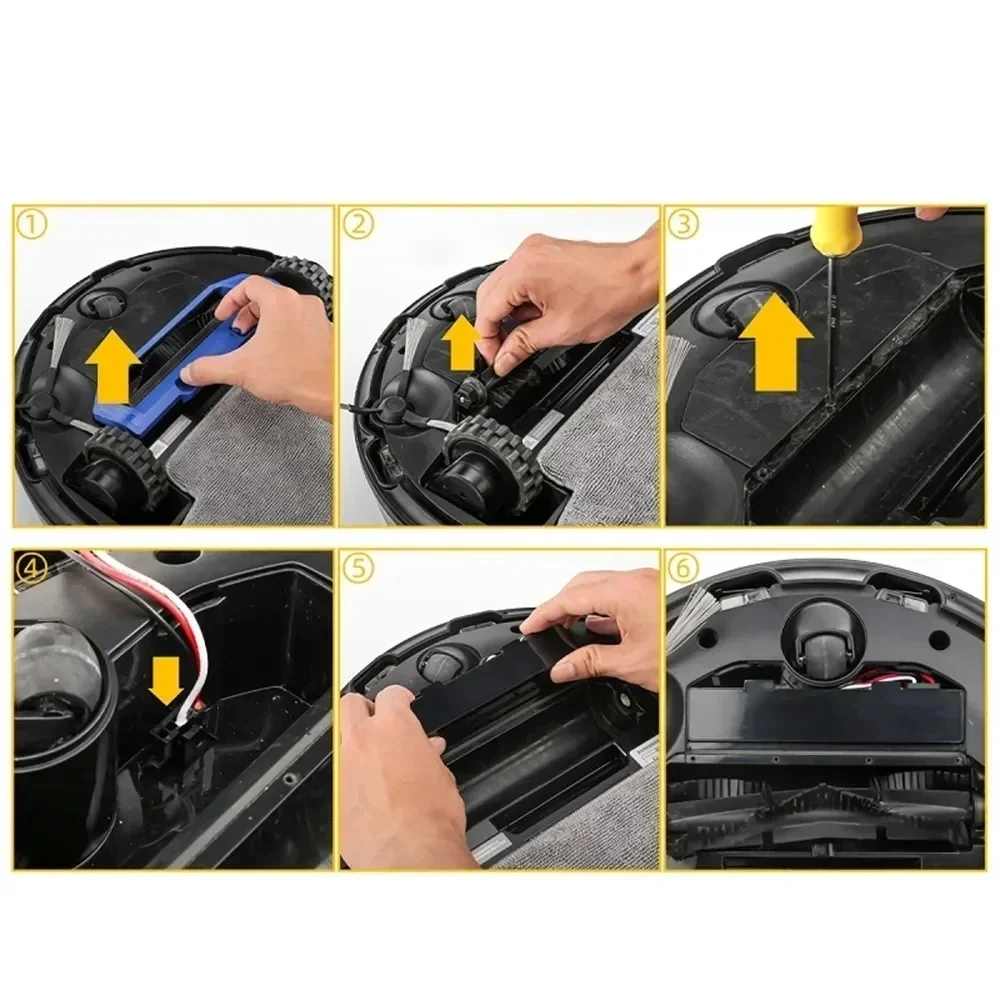 ①
②
③
④
⑤
⑥