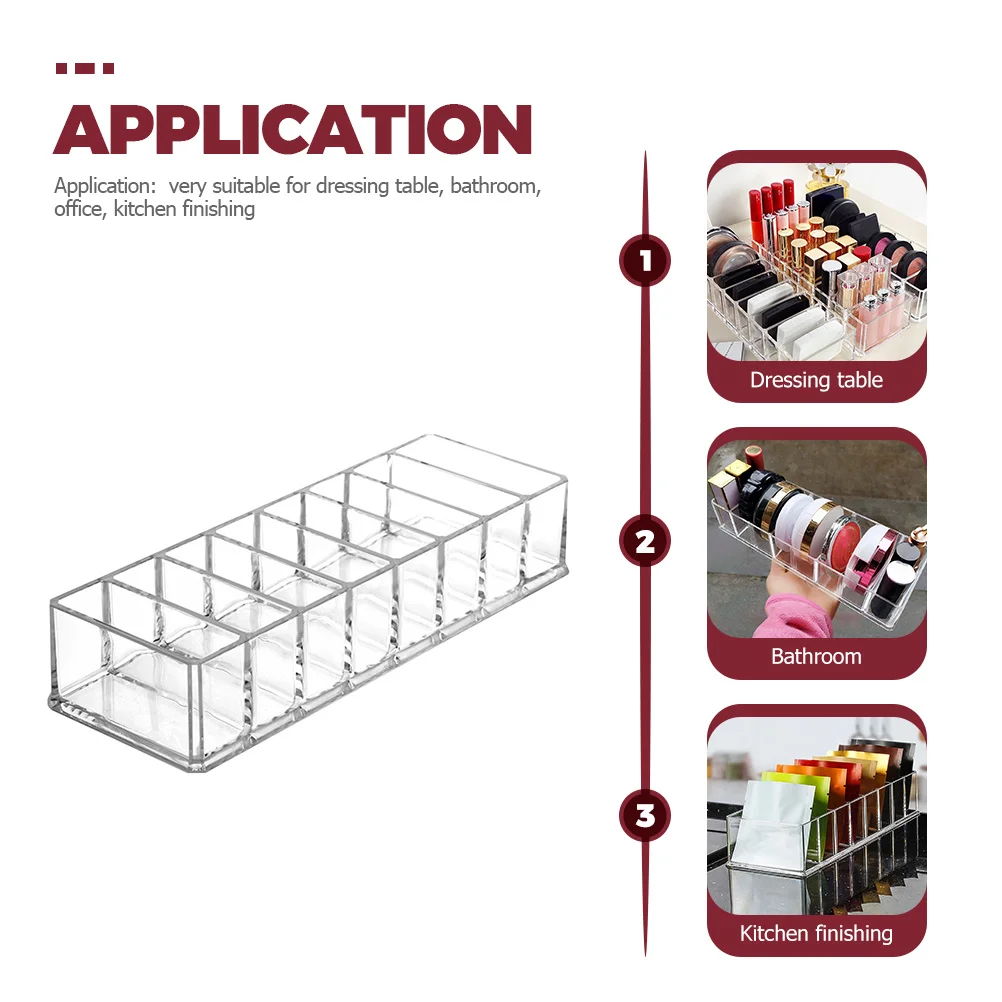 APPLICATION

Application:  very suitable for dressing table, bathroom, office, kitchen finishing

1

Dressing table

2

Bathroom

3

Kitchen finishing