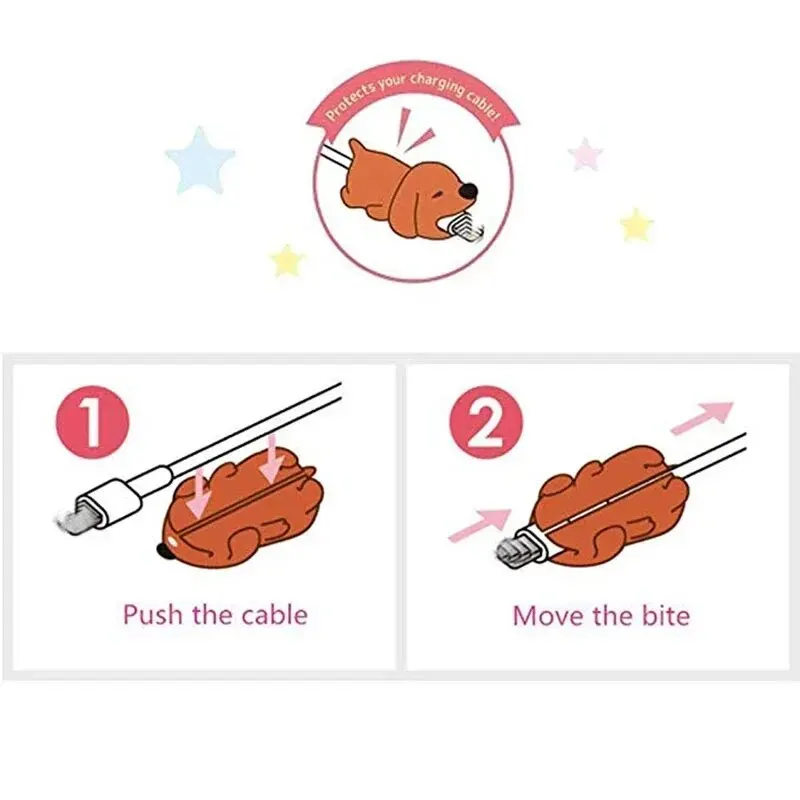 Protects your charging cable!

1

Push the cable

2

Move the bite