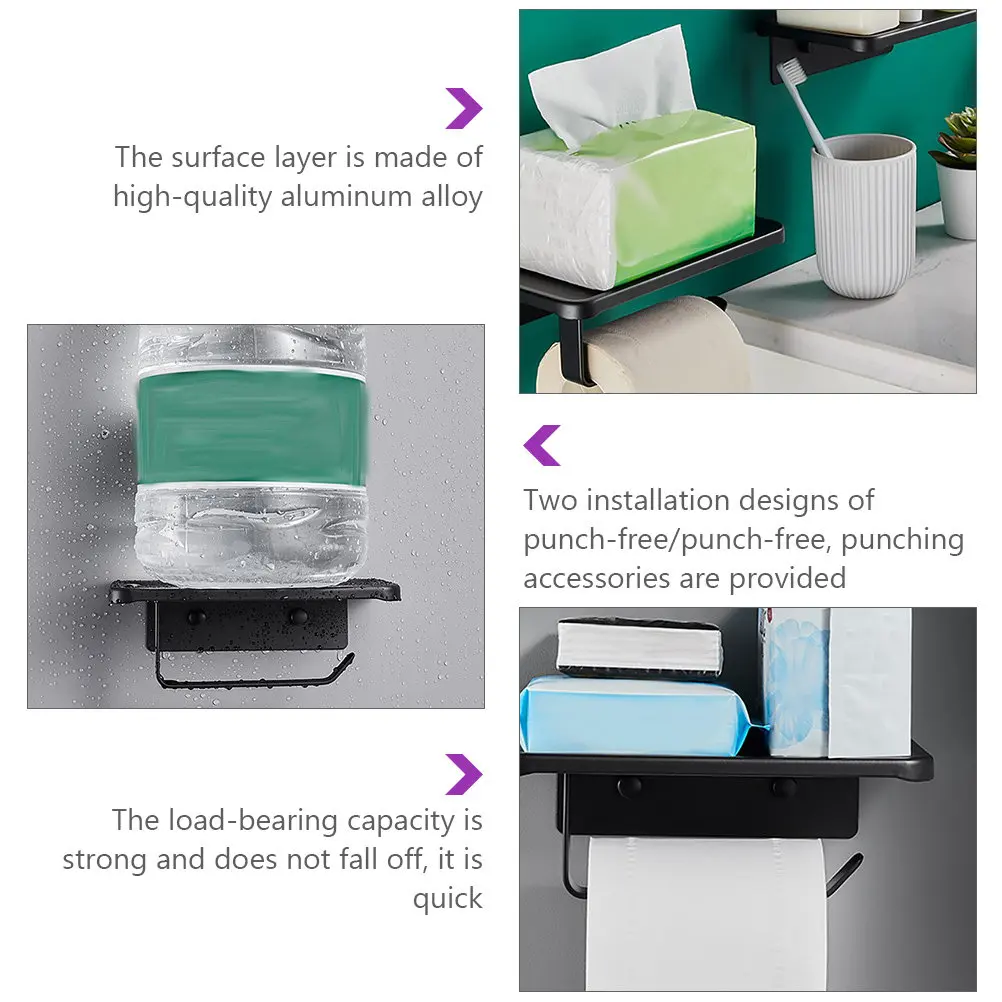 The surface layer is made of high-quality aluminum alloy

Two installation designs of punch-free/punch-free, punching accessories are provided

The load-bearing capacity is strong and does not fall off, it is quick