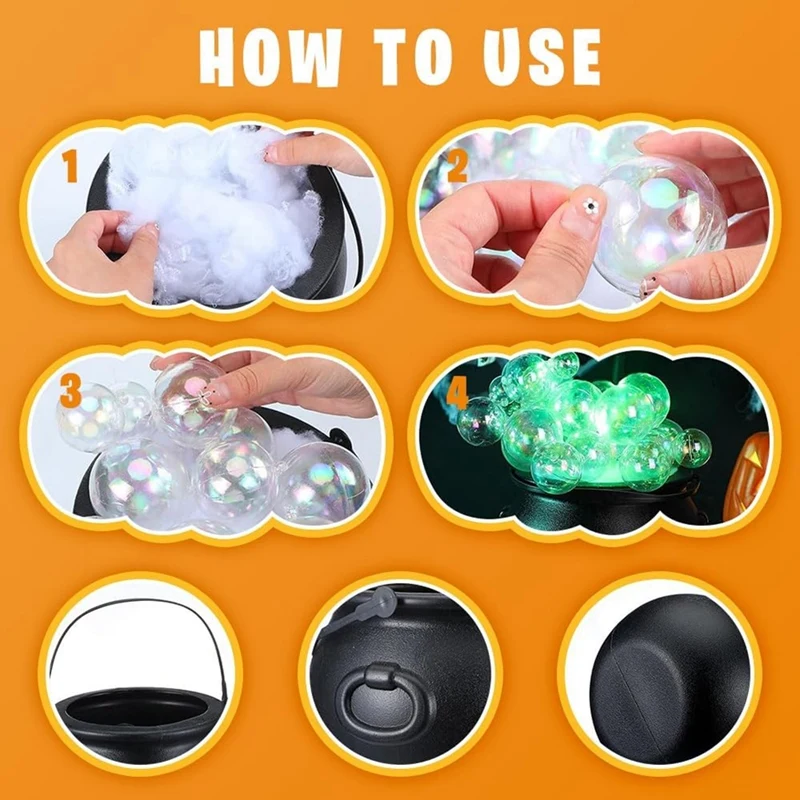 HOW TO USE

1

2

3

4