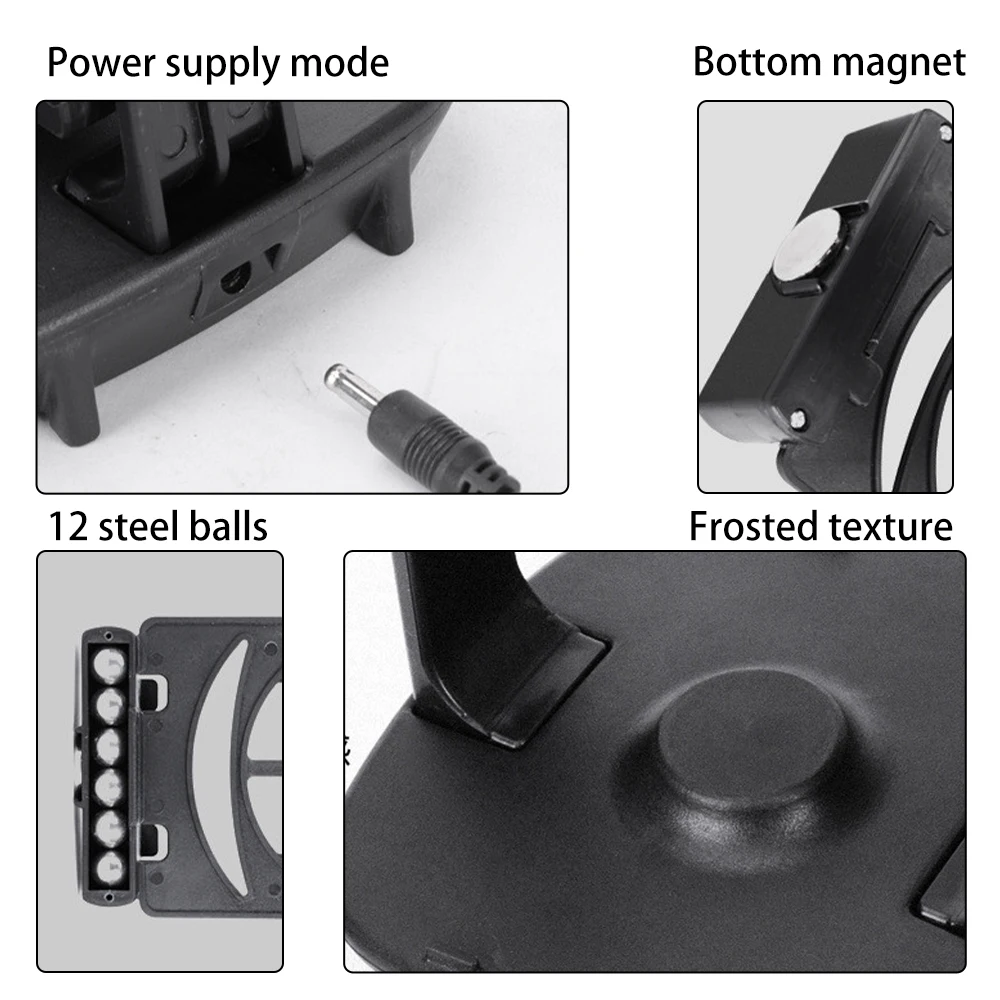 Power supply mode

Bottom magnet

12 steel balls

Frosted texture