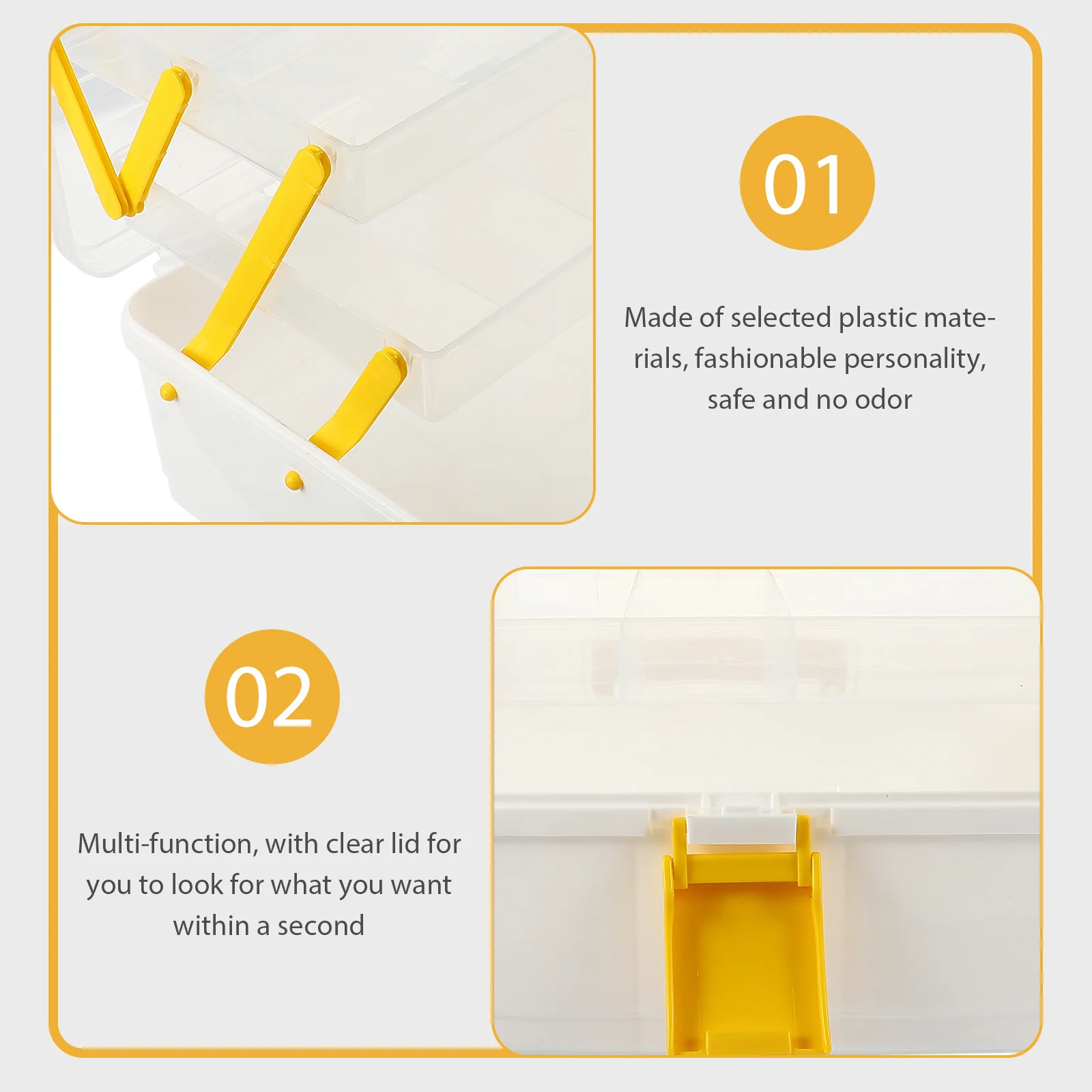 01

Made of selected plastic materials, fashionable personality, safe and no odor

02

Multi-function, with clear lid for you to look for what you want within a second