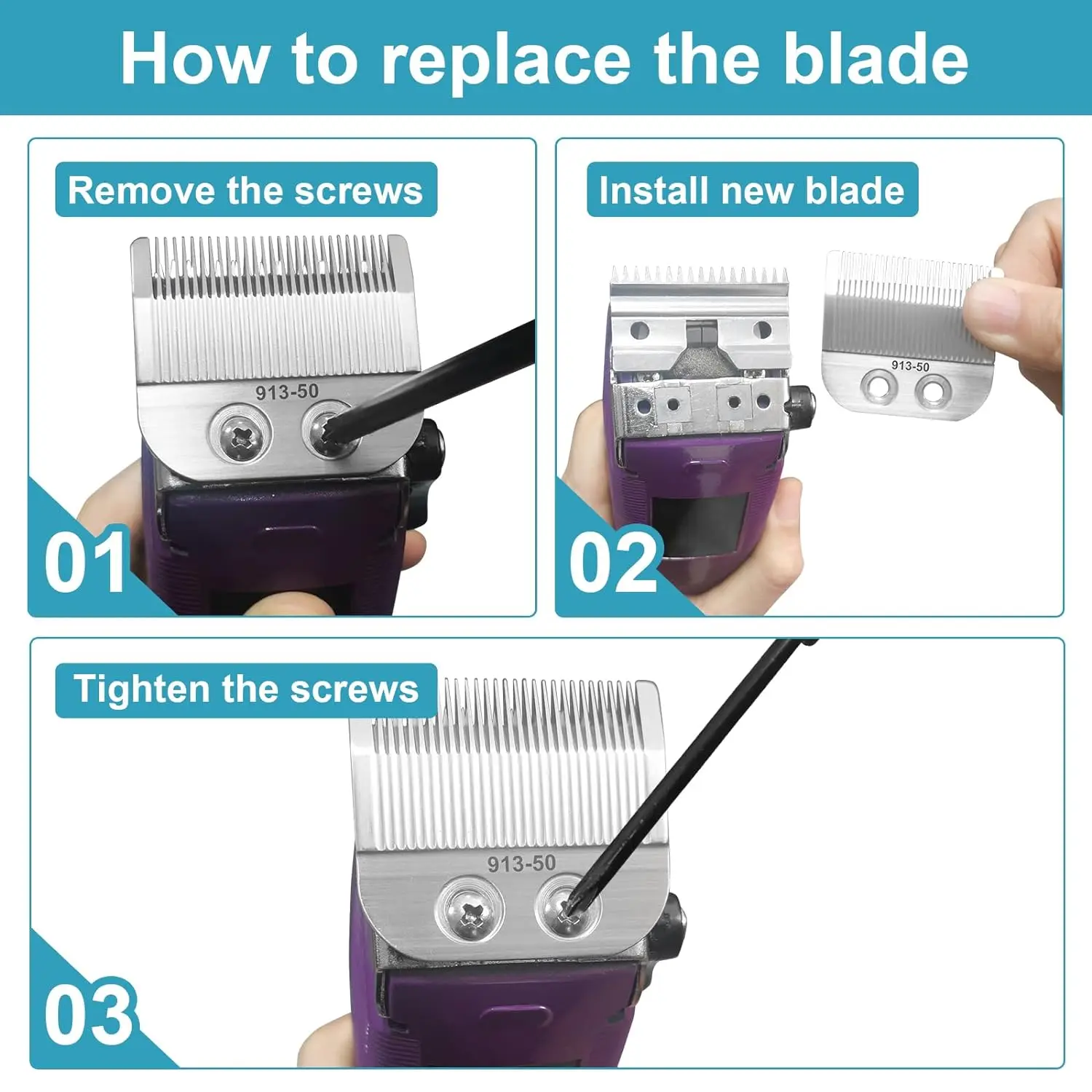 How to replace the blade

Remove the screws

913-50

01

Install new blade

913-50

02

Tighten the screws

913-50

03