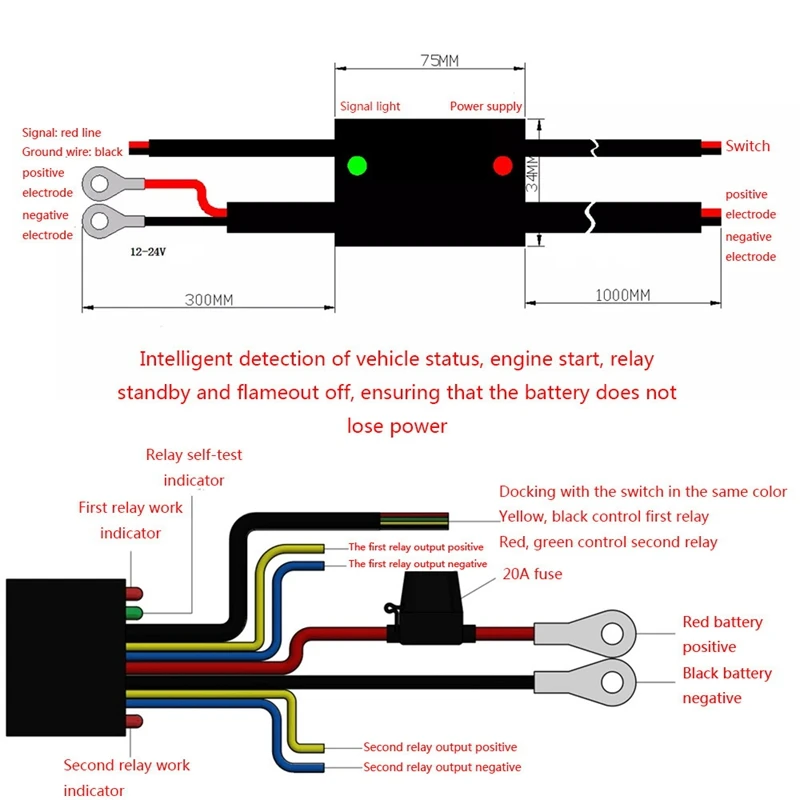 75MM

Signal light

Power supply

Signal: red line
Ground wire: black

positive electrode

negative electrode

12-24V

34MM

Switch

positive electrode

negative electrode

300MM

1000MM

Intelligent detection of vehicle status, engine start, relay standby and flameout off, ensuring that the battery does not lose power

Relay self-test indicator

First relay work indicator

Docking with the switch in the same color
Yellow, black control first relay
Red, green control second relay

The first relay output positive
The first relay output negative

20A fuse

Red battery positive

Black battery negative

Second relay output positive
Second relay output negative

Second relay work indicator