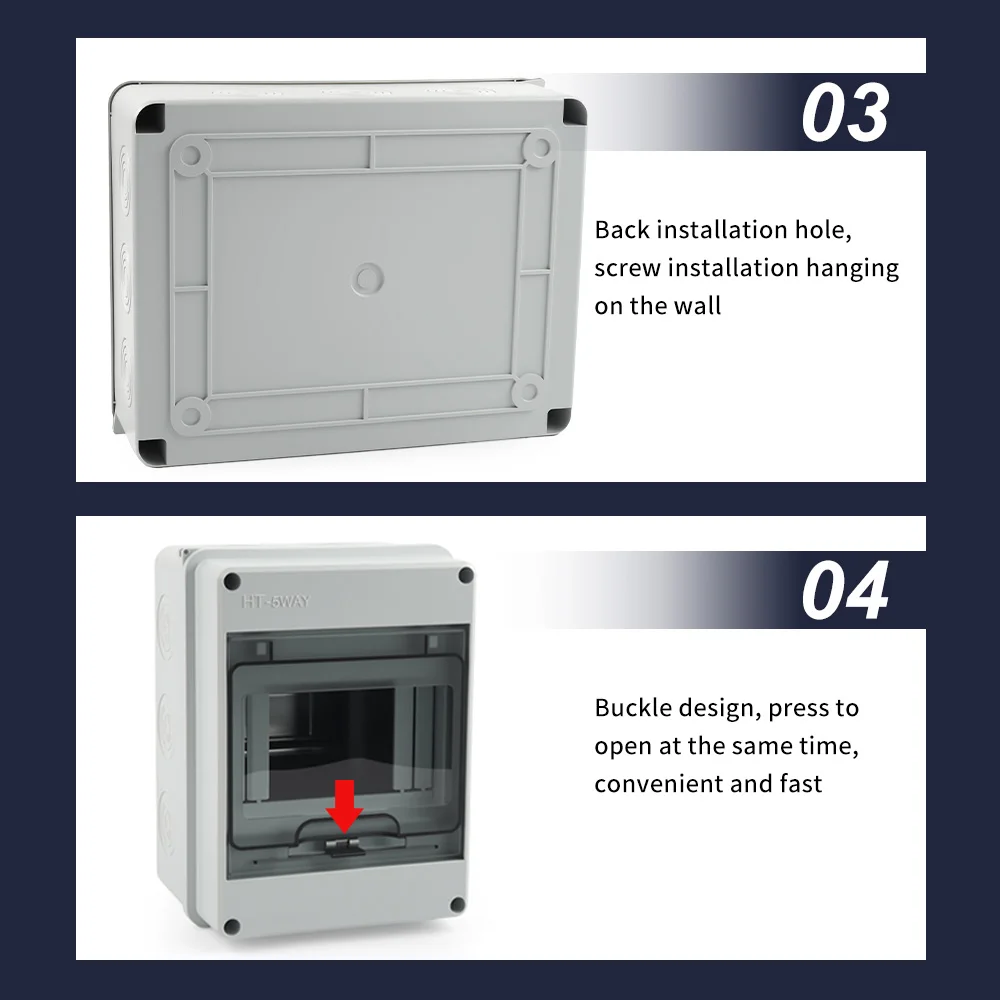 03

Back installation hole, screw installation hanging on the wall

HT-5WAY

04

Buckle design, press to open at the same time, convenient and fast