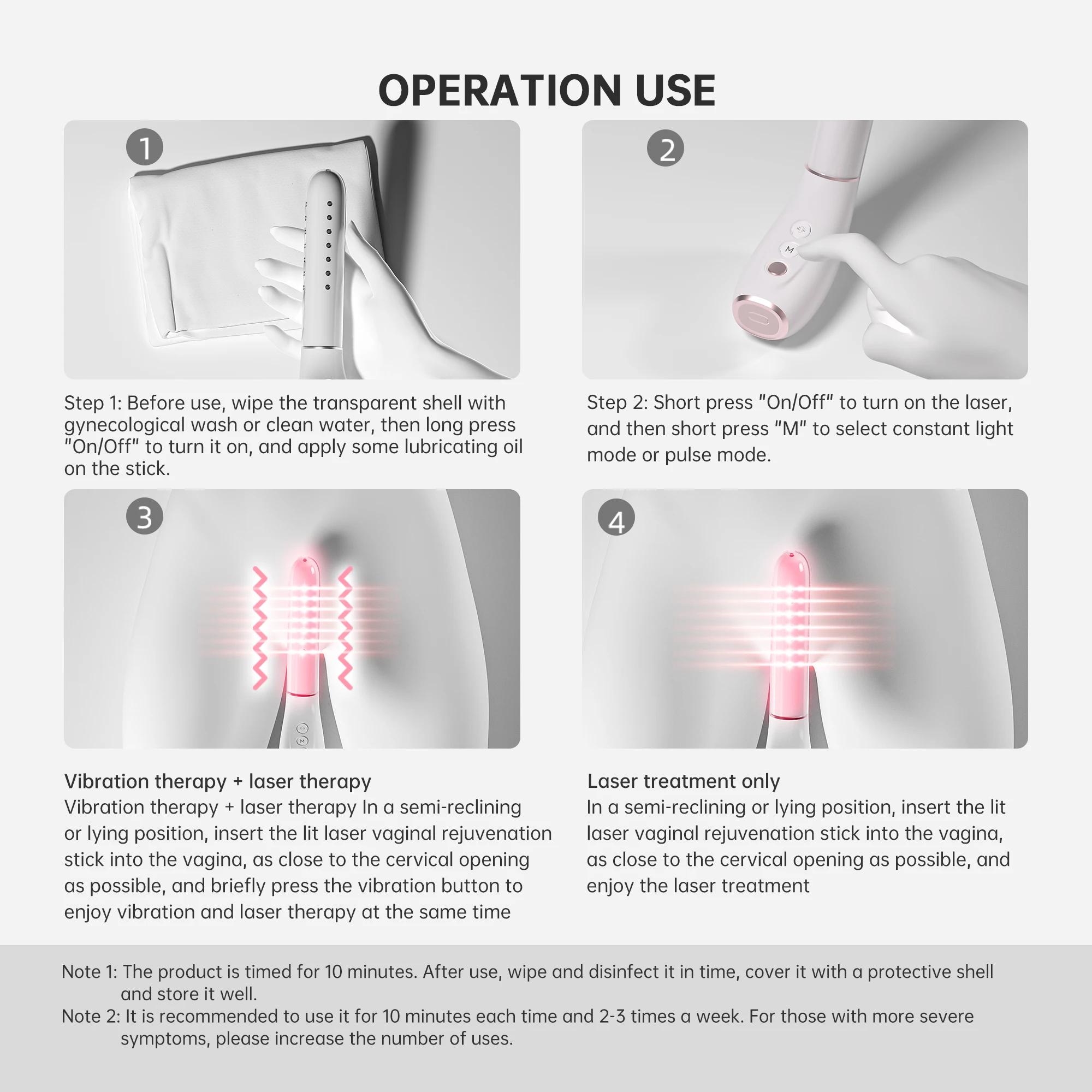 OPERATION USE

1

Step 1: Before use, wipe the transparent shell with gynecological wash or clean water, then long press "On/Off" to turn it on, and apply some lubricating oil on the stick.

2

M

Step 2: Short press "On/Off" to turn on the laser, and then short press "M" to select constant light mode or pulse mode.

3

M

Vibration therapy + laser therapy
Vibration therapy + laser therapy In a semi-reclining or lying position, insert the lit laser vaginal rejuvenation stick into the vagina, as close to the cervical opening as possible, and briefly press the vibration button to enjoy vibration and laser therapy at the same time

4

Laser treatment only
In a semi-reclining or lying position, insert the lit laser vaginal rejuvenation stick into the vagina, as close to the cervical opening as possible, and enjoy the laser treatment

Note 1: The product is timed for 10 minutes. After use, wipe and disinfect it in time, cover it with a protective shell and store it well.
Note 2: It is recommended to use it for 10 minutes each time and 2-3 times a week. For those with more severe symptoms, please increase the number of uses.