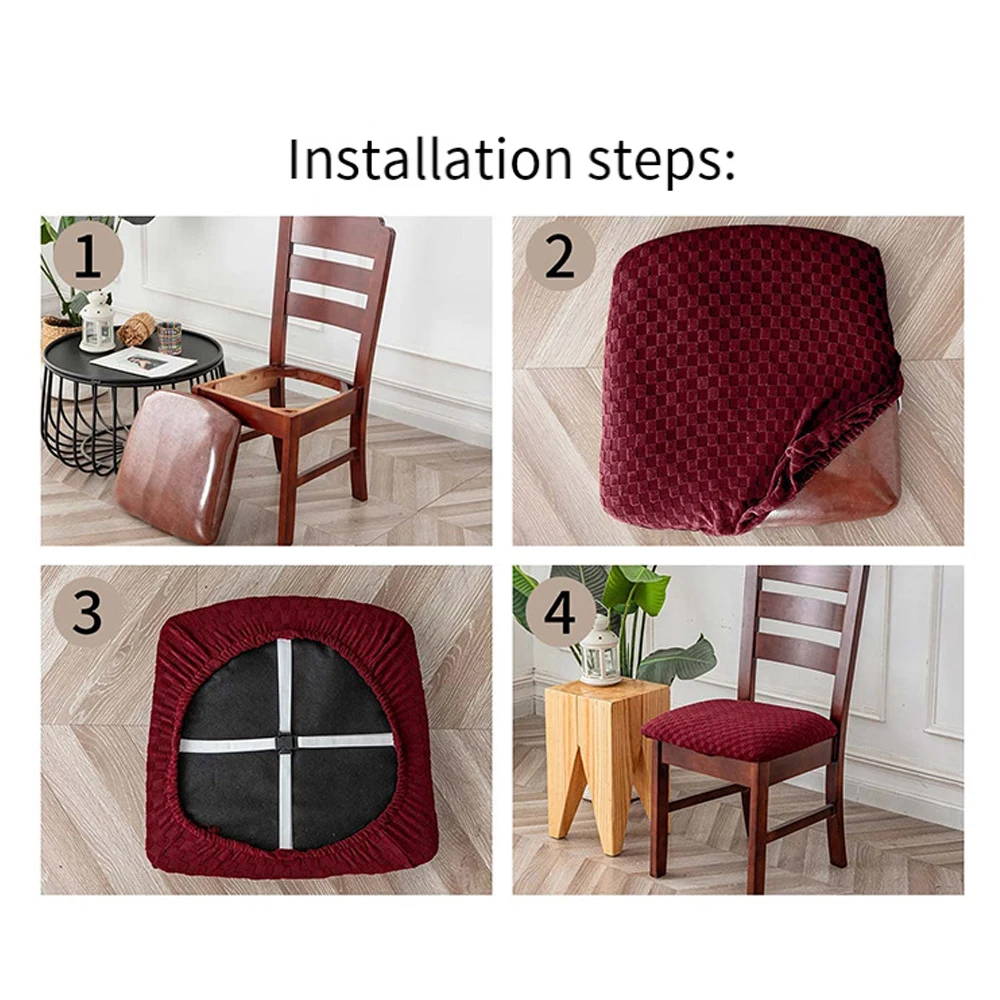 Installation steps:

1

2

3

4