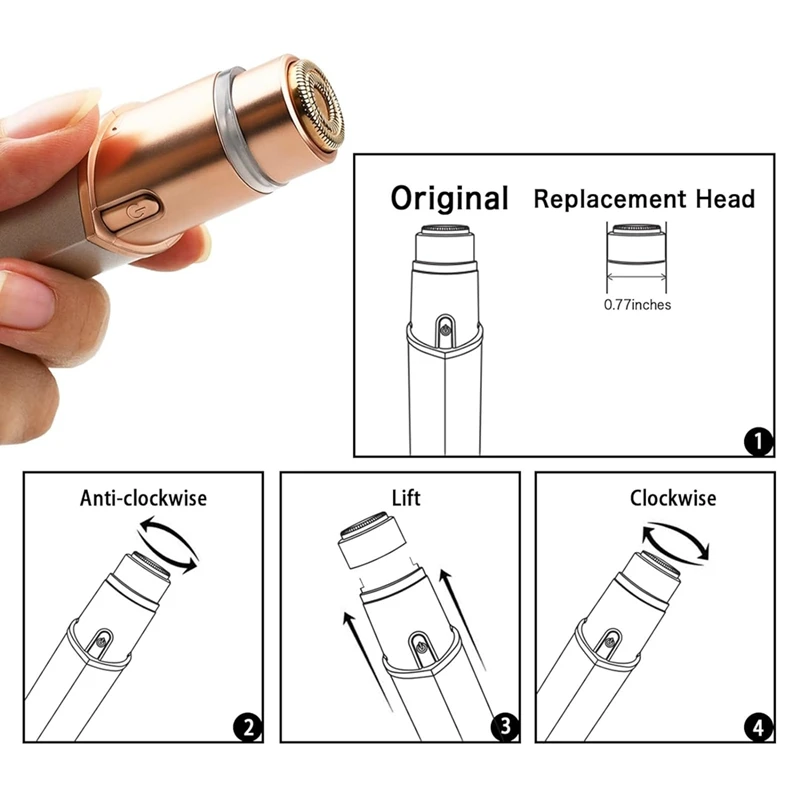 Original

Replacement Head

0.77inches

1

Anti-clockwise

2

Lift

3

Clockwise

4