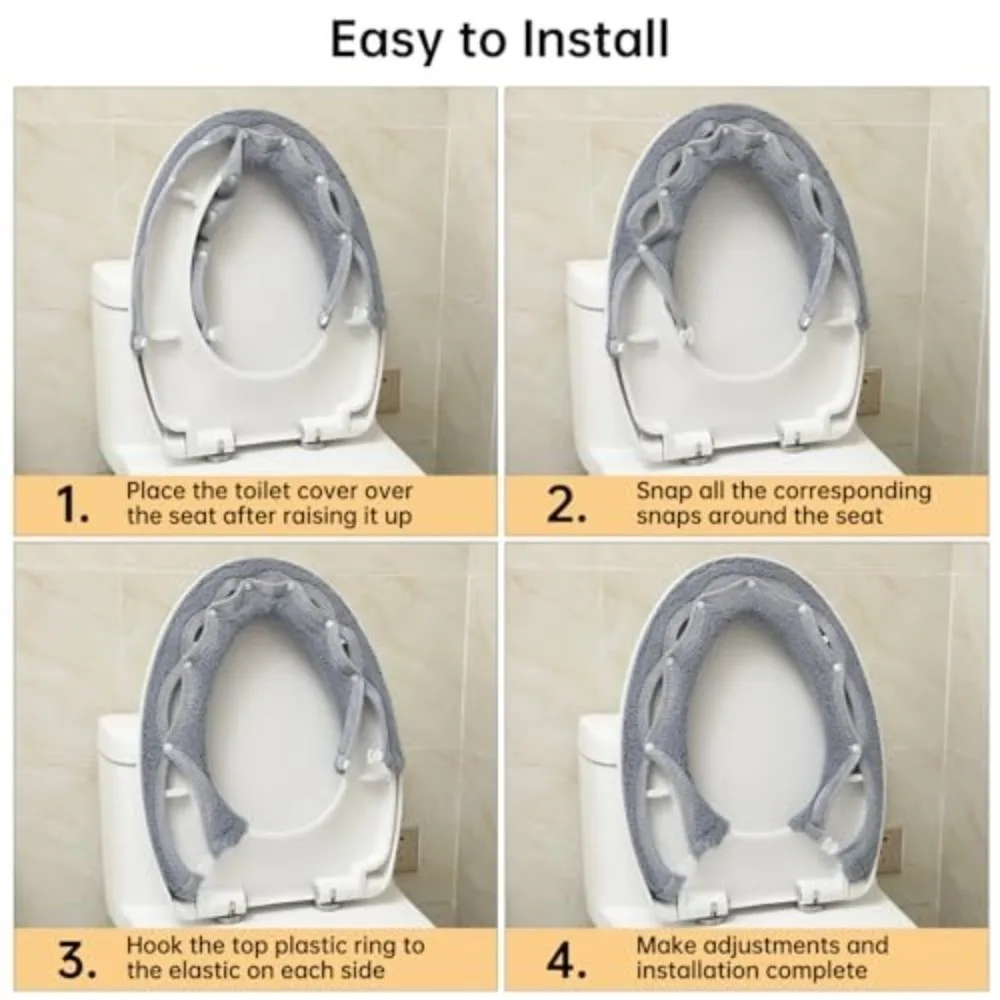 Easy to Install

1. Place the toilet cover over the seat after raising it up

2. Snap all the corresponding snaps around the seat

3. Hook the top plastic ring to the elastic on each side

4. Make adjustments and installation complete