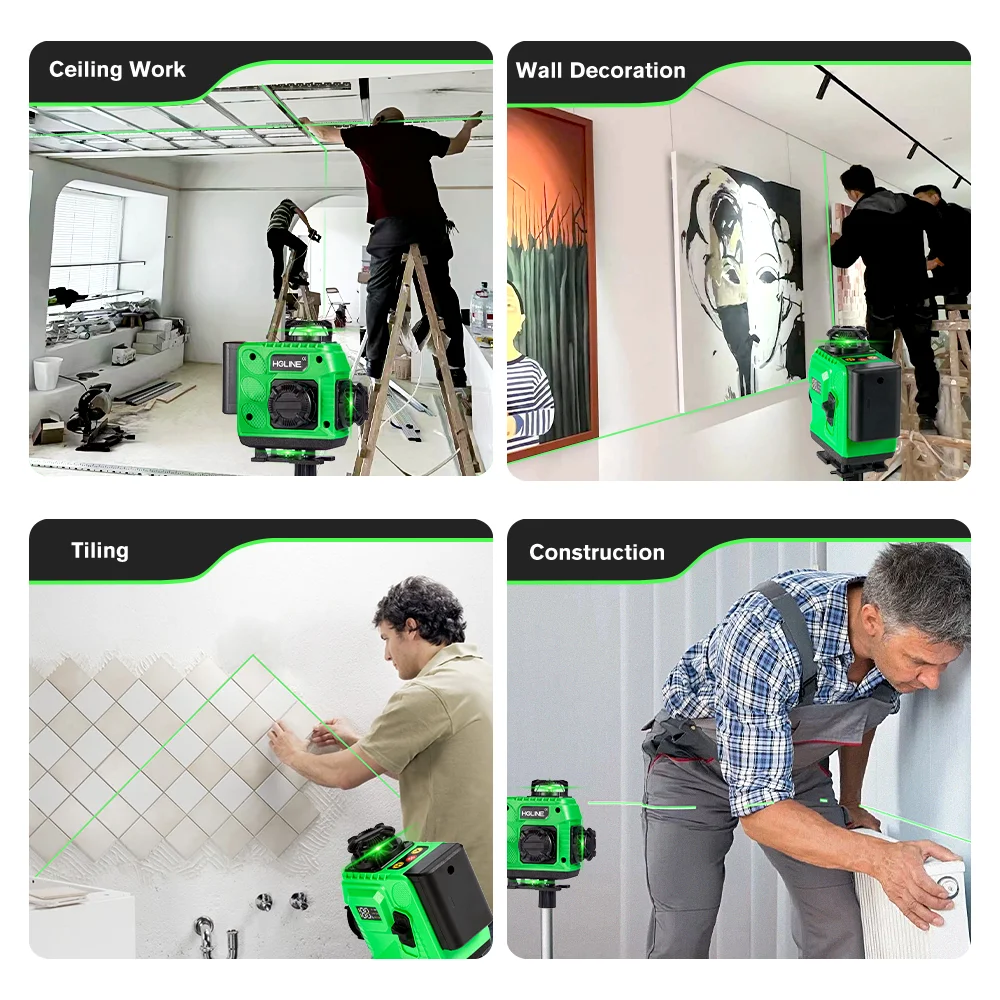 Ceiling Work

HGLINE

Wall Decoration

Tiling

Construction

HGLINE