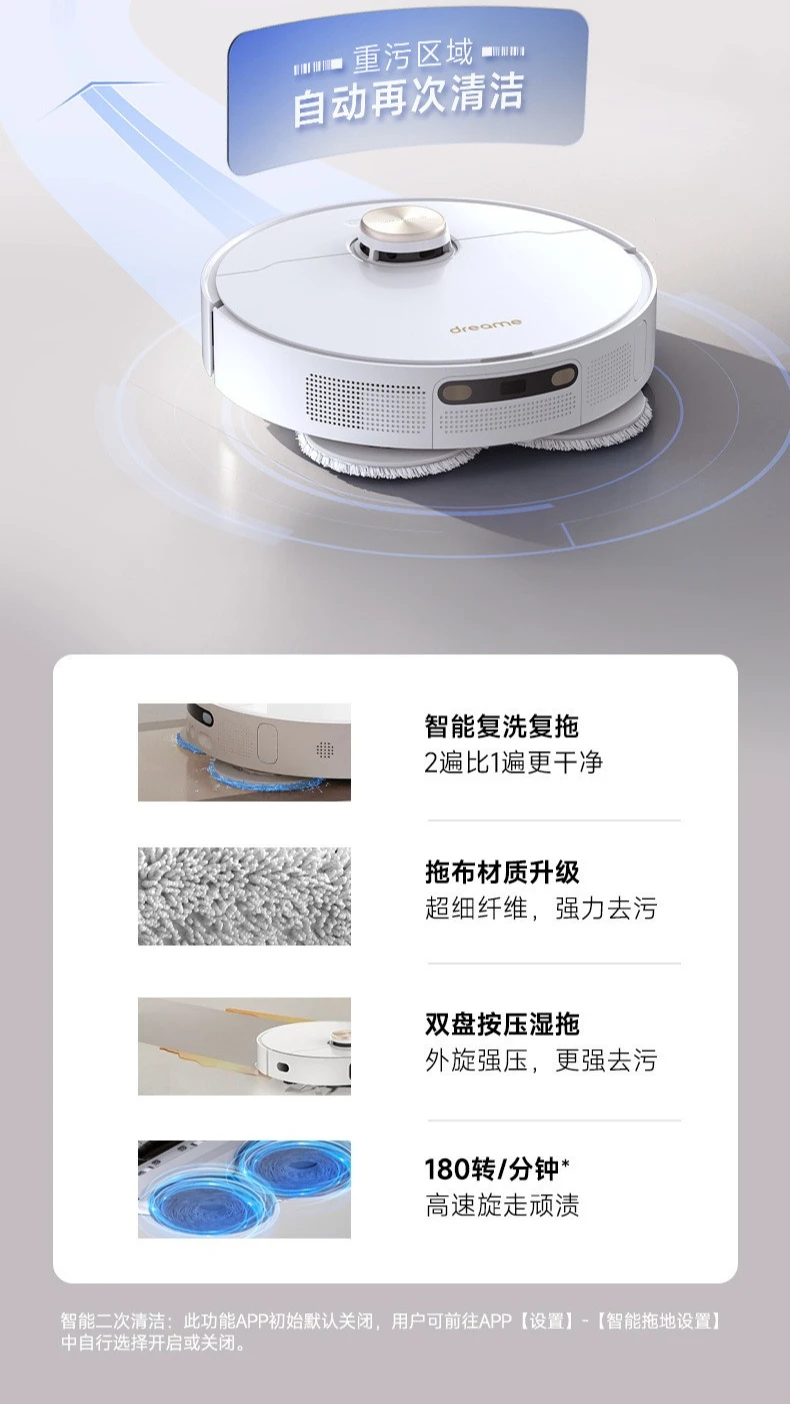 重污区域
自动再次清洁

dreame

智能复洗复拖
2遍比1遍更干净

拖布材质升级
超细纤维，强力去污

双盘按压湿拖
外旋强压，更强去污

180转/分钟*
高速旋走顽渍

智能二次清洁：此功能APP初始默认关闭，用户可前往APP【设置】-【智能拖地设置】中自行选择开启或关闭。