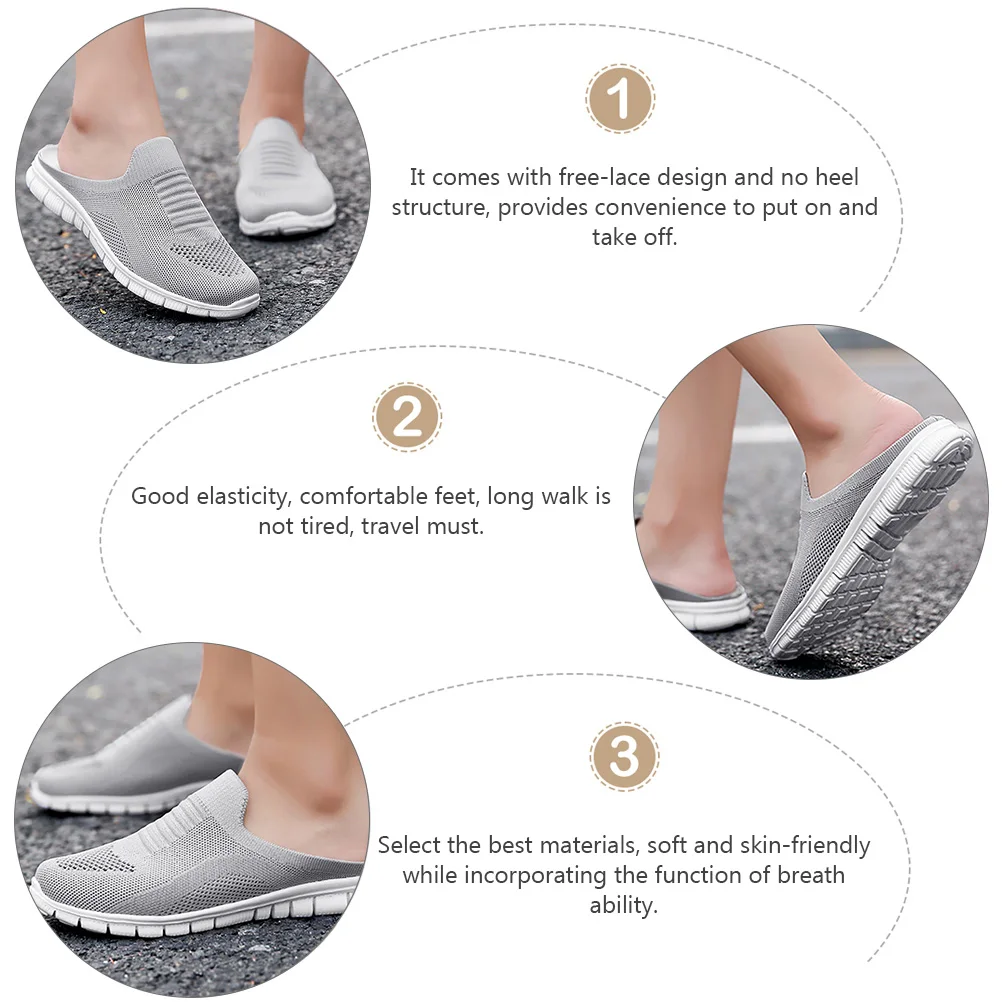 1

It comes with free-lace design and no heel structure, provides convenience to put on and take off.

2

Good elasticity, comfortable feet, long walk is not tired, travel must.

3

Select the best materials, soft and skin-friendly while incorporating the function of breath ability.