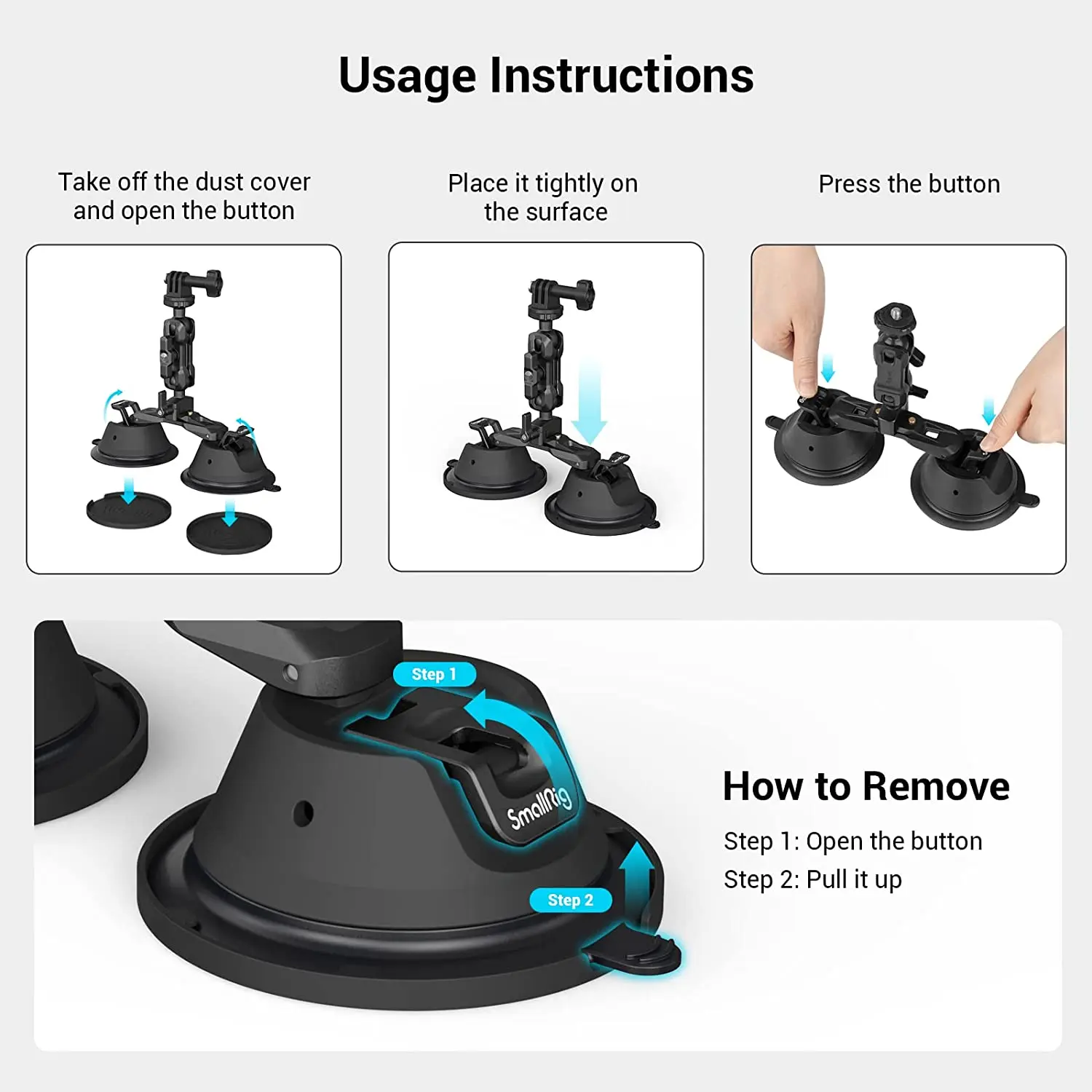 Usage Instructions

Take off the dust cover and open the button

Place it tightly on the surface

Press the button

Step 1

SmallRig

Step 2

How to Remove

Step 1: Open the button

Step 2: Pull it up