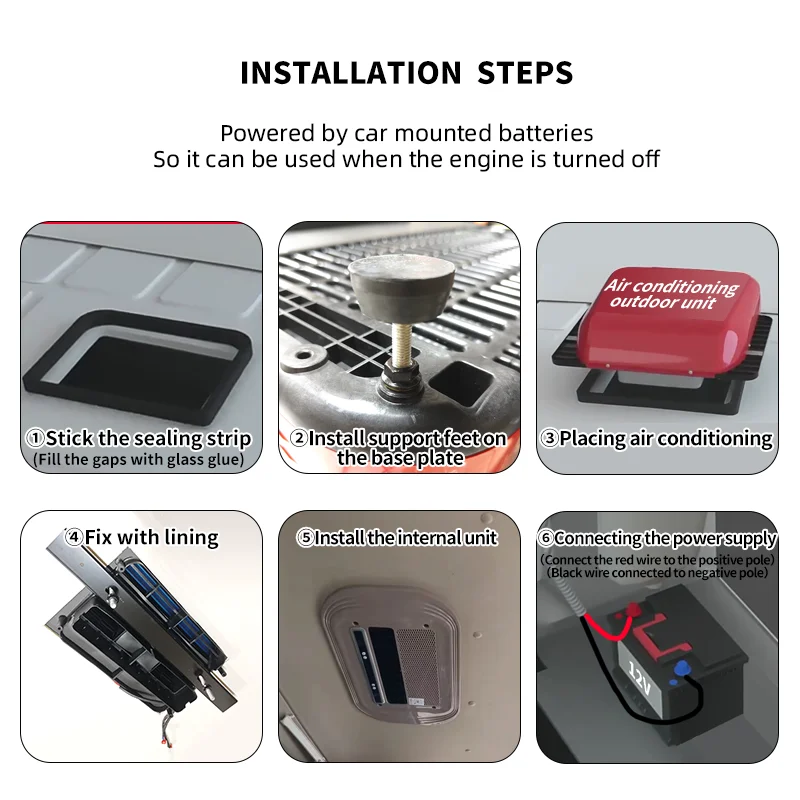 INSTALLATION STEPS

Powered by car mounted batteries
So it can be used when the engine is turned off

①Stick the sealing strip
(Fill the gaps with glass glue)

②Install support feet on the base plate

Air conditioning outdoor unit

③Placing air conditioning

④Fix with lining

⑤Install the internal unit

⑥Connecting the power supply
(Connect the red wire to the positive pole)
(Black wire connected to negative pole)

12V