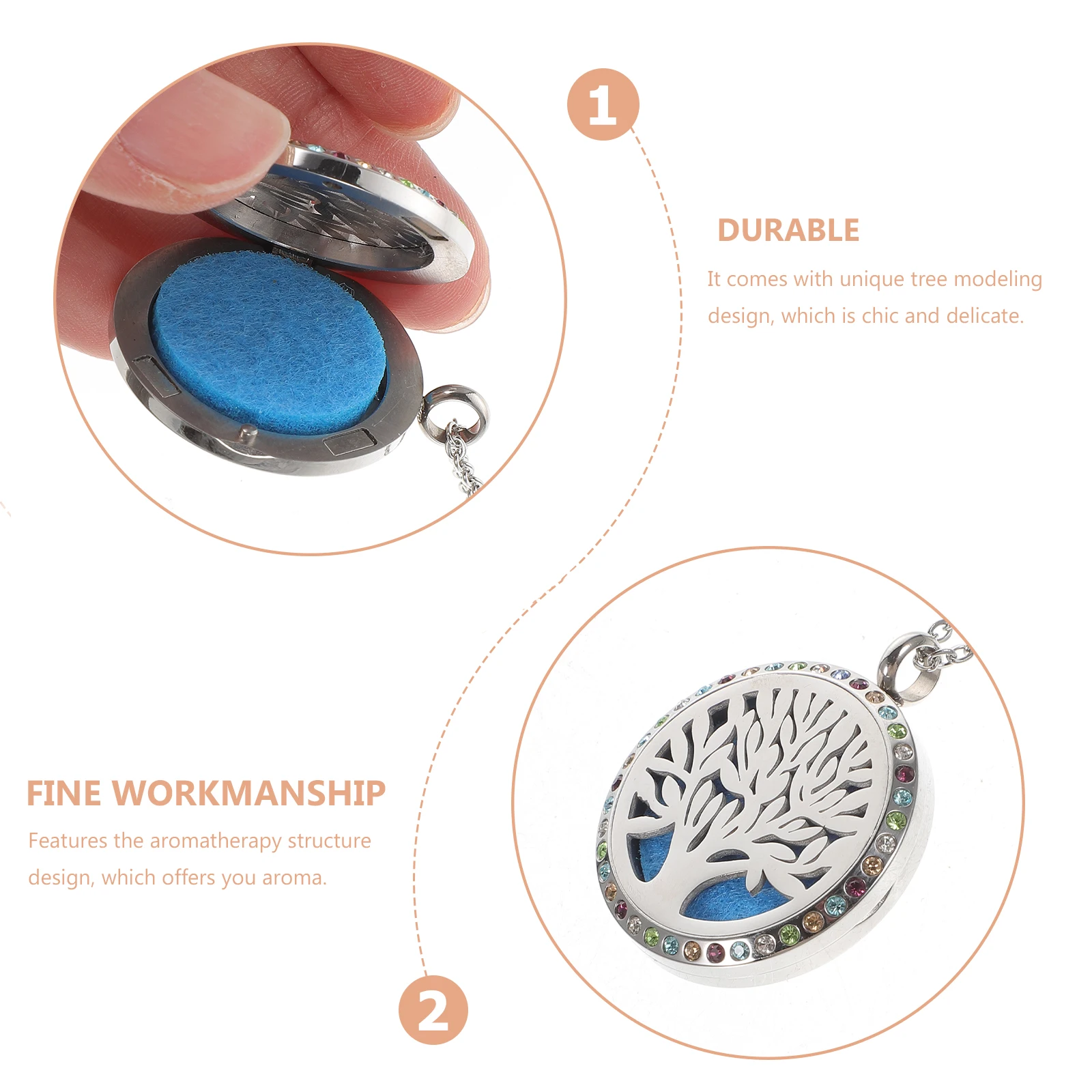 1

DURABLE

It comes with unique tree modeling design, which is chic and delicate.

FINE WORKMANSHIP

Features the aromatherapy structure design, which offers you aroma.

2