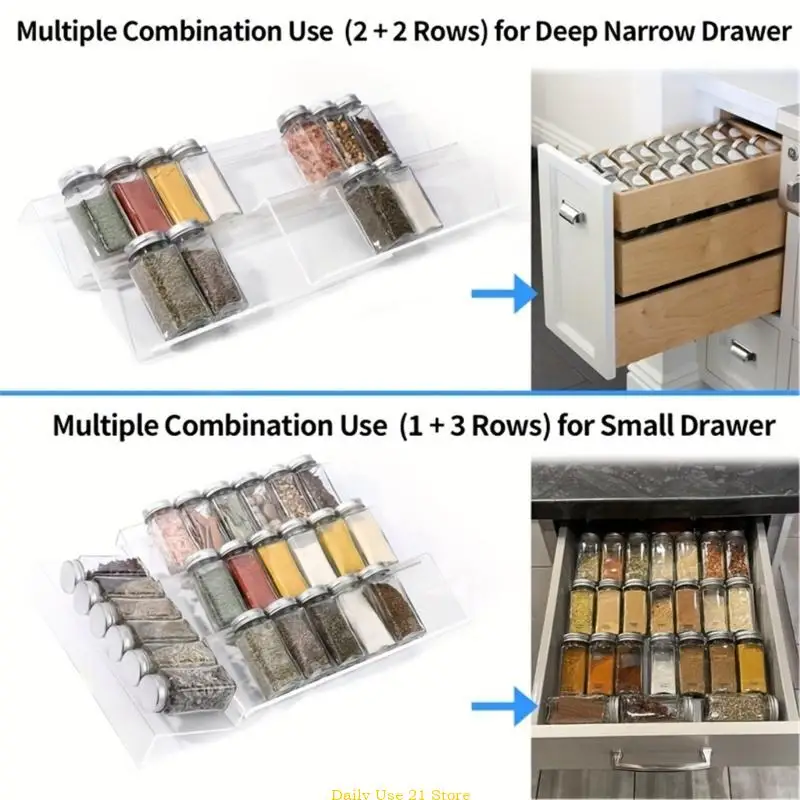 Multiple Combination Use (2 + 2 Rows) for Deep Narrow Drawer

Multiple Combination Use (1 + 3 Rows) for Small Drawer

Daily Use 21 Store