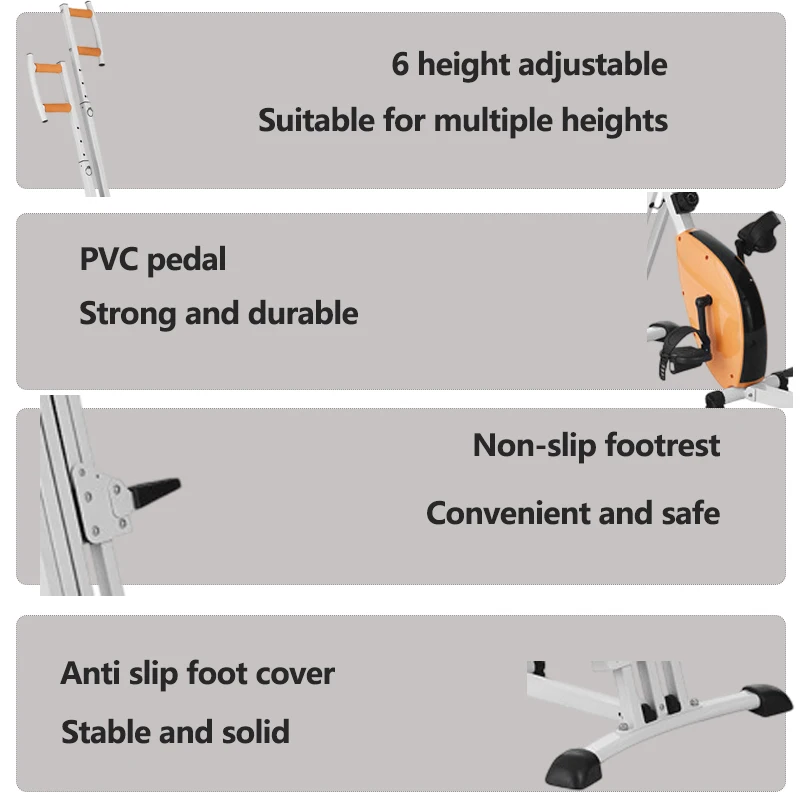 6 height adjustable
Suitable for multiple heights

PVC pedal
Strong and durable

Non-slip footrest
Convenient and safe

Anti slip foot cover
Stable and solid