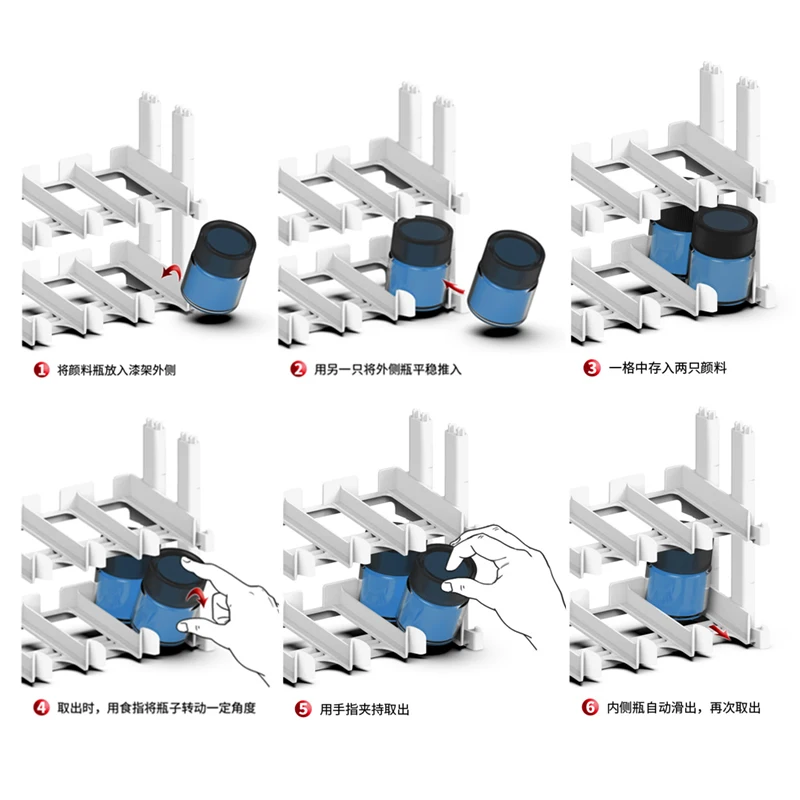 1 将颜料瓶放入漆架外侧

2 用另一只将外侧瓶平稳推入

3 一格中存入两只颜料

4 取出时，用食指将瓶子转动一定角度

5 用手指夹持取出

6 内侧瓶自动滑出，再次取出