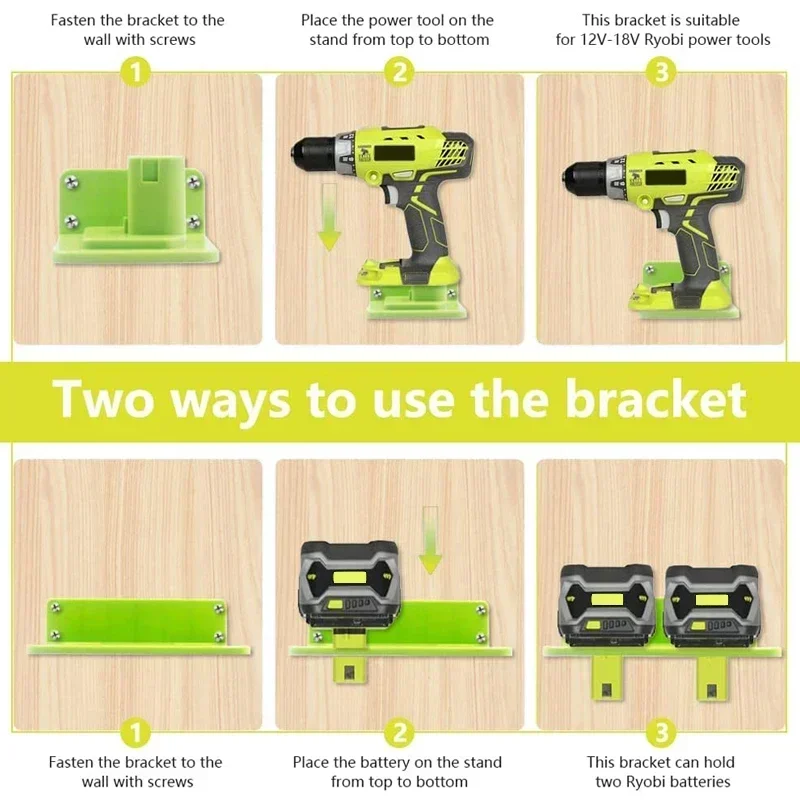 Fasten the bracket to the wall with screws

1

Place the power tool on the stand from top to bottom

2

This bracket is suitable for 12V-18V Ryobi power tools

3

Two ways to use the bracket

1

Fasten the bracket to the wall with screws

2

Place the battery on the stand from top to bottom

3

This bracket can hold two Ryobi batteries