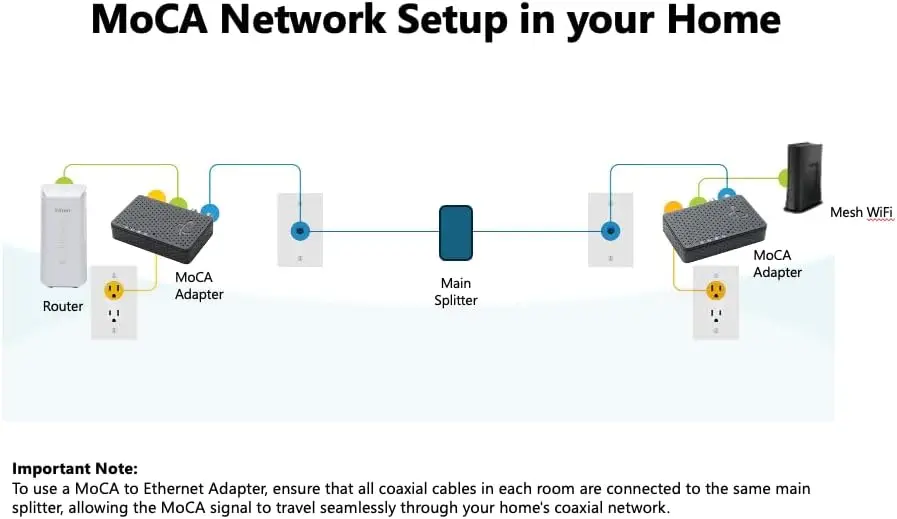 MoCA Network Setup in your Home

Router

MoCA Adapter

Main Splitter

MoCA Adapter

Mesh WiFi

Important Note:
To use a MoCA to Ethernet Adapter, ensure that all coaxial cables in each room are connected to the same main splitter, allowing the MoCA signal to travel seamlessly through your home's coaxial network.