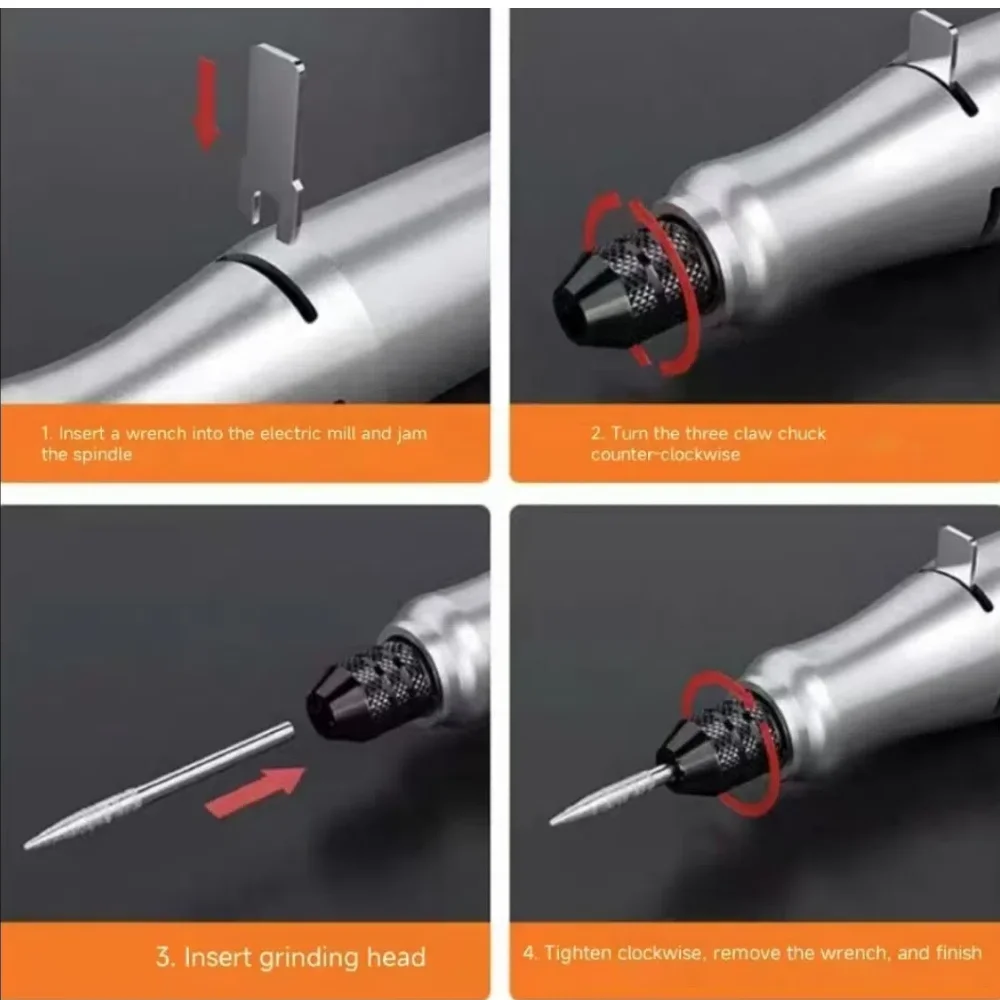 1. Insert a wrench into the electric mill and jam the spindle

2. Turn the three claw chuck counter-clockwise

3. Insert grinding head

4. Tighten clockwise, remove the wrench, and finish