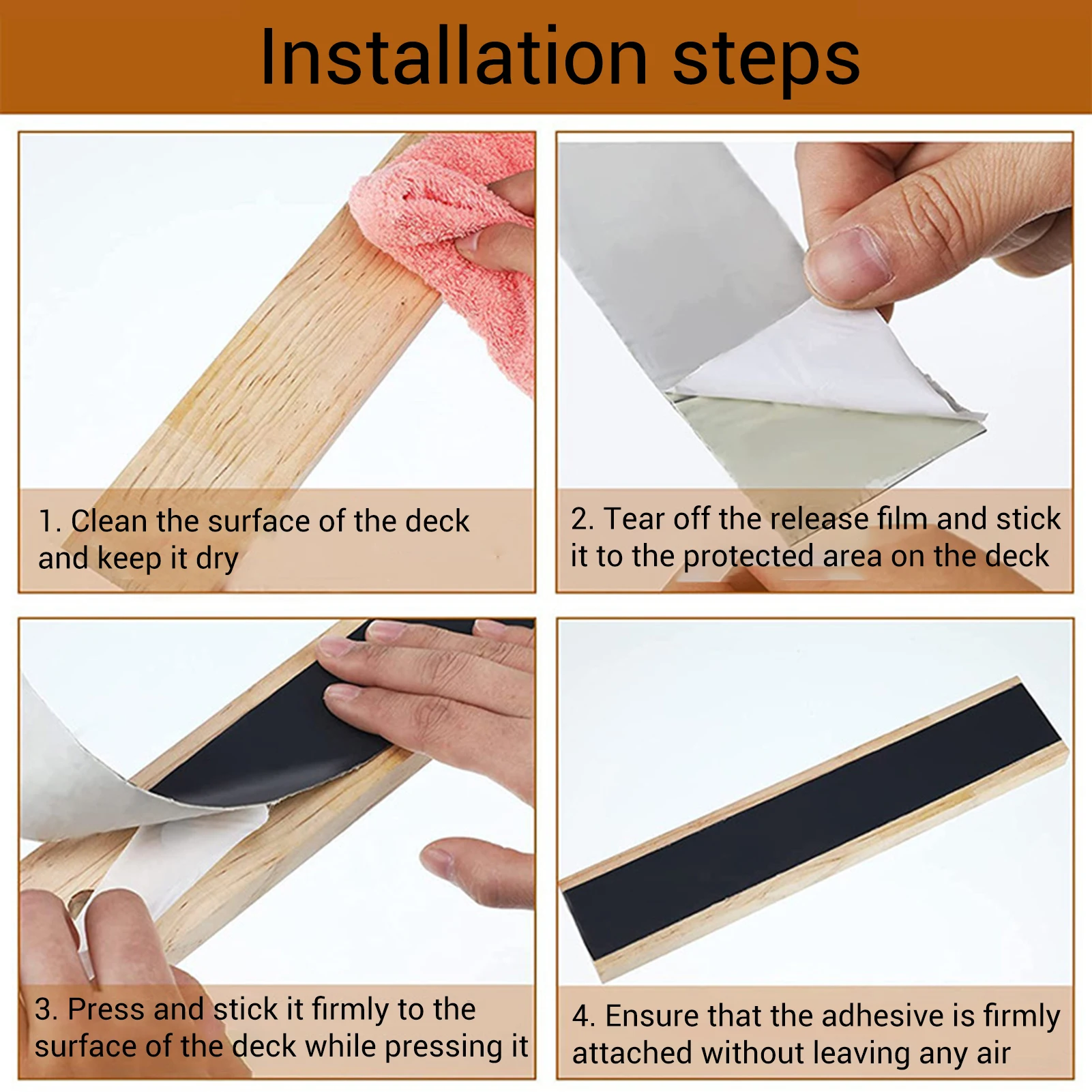 Installation steps

1. Clean the surface of the deck and keep it dry

2. Tear off the release film and stick it to the protected area on the deck

3. Press and stick it firmly to the surface of the deck while pressing it

4. Ensure that the adhesive is firmly attached without leaving any air