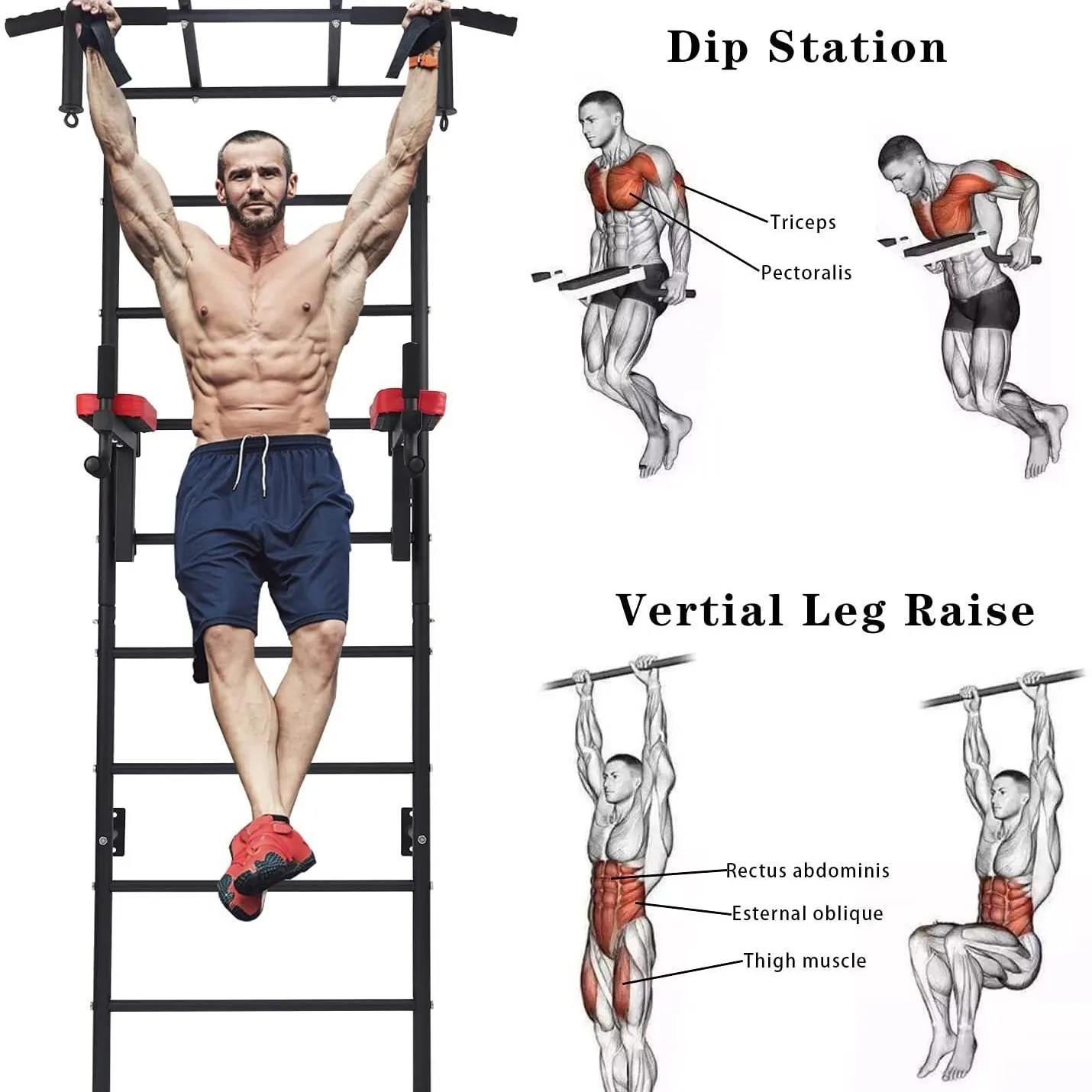 Dip Station

Triceps

Pectoralis

Vertial Leg Raise

Rectus abdominis

Esternal oblique

Thigh muscle