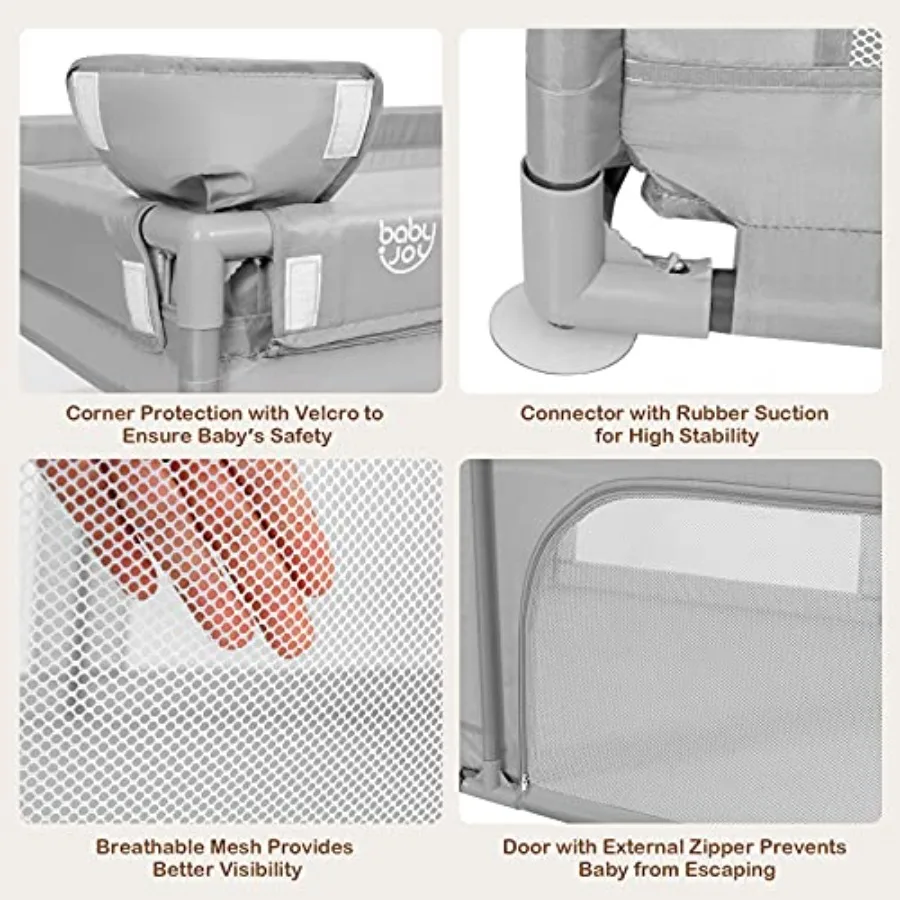 baby joy

Corner Protection with Velcro to Ensure Baby's Safety

Connector with Rubber Suction for High Stability

Breathable Mesh Provides Better Visibility

Door with External Zipper Prevents Baby from Escaping