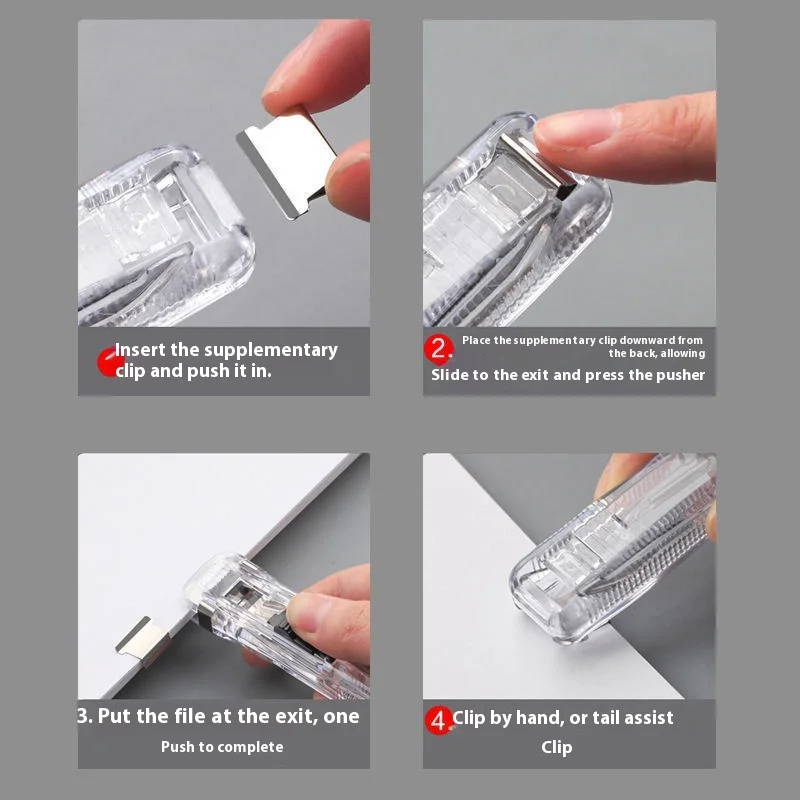 Insert the supplementary clip and push it in.

2. Place the supplementary clip downward from the back, allowing
Slide to the exit and press the pusher

3. Put the file at the exit, one
Push to complete

4. Clip by hand, or tail assist
Clip