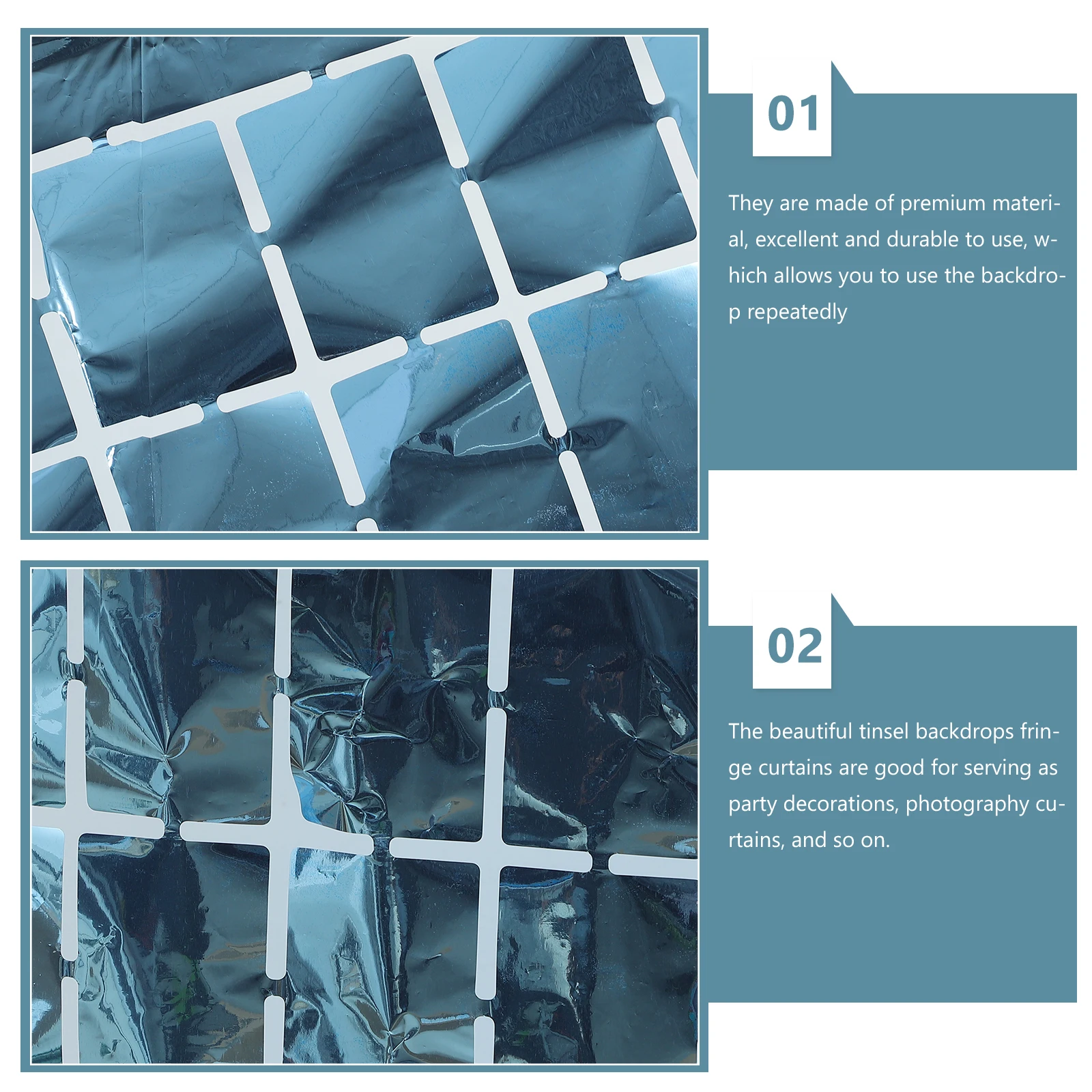 01

They are made of premium material, excellent and durable to use, which allows you to use the backdrop repeatedly

02

The beautiful tinsel backdrops fringe curtains are good for serving as party decorations, photography curtains, and so on.