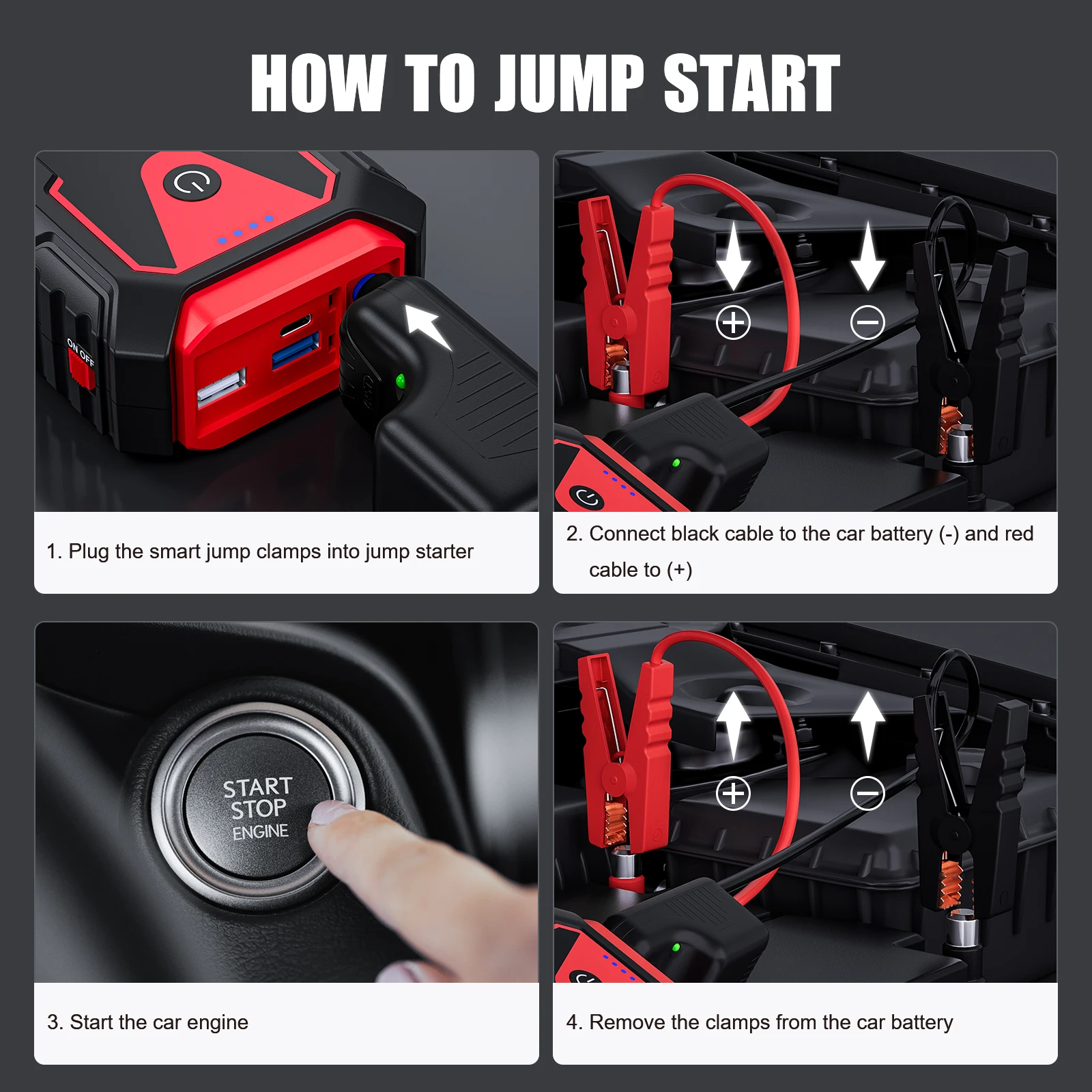 HOW TO JUMP START

ON OFF

1. Plug the smart jump clamps into jump starter

+ −

2. Connect black cable to the car battery (-) and red cable to (+)

START STOP ENGINE

3. Start the car engine

+ −

4. Remove the clamps from the car battery