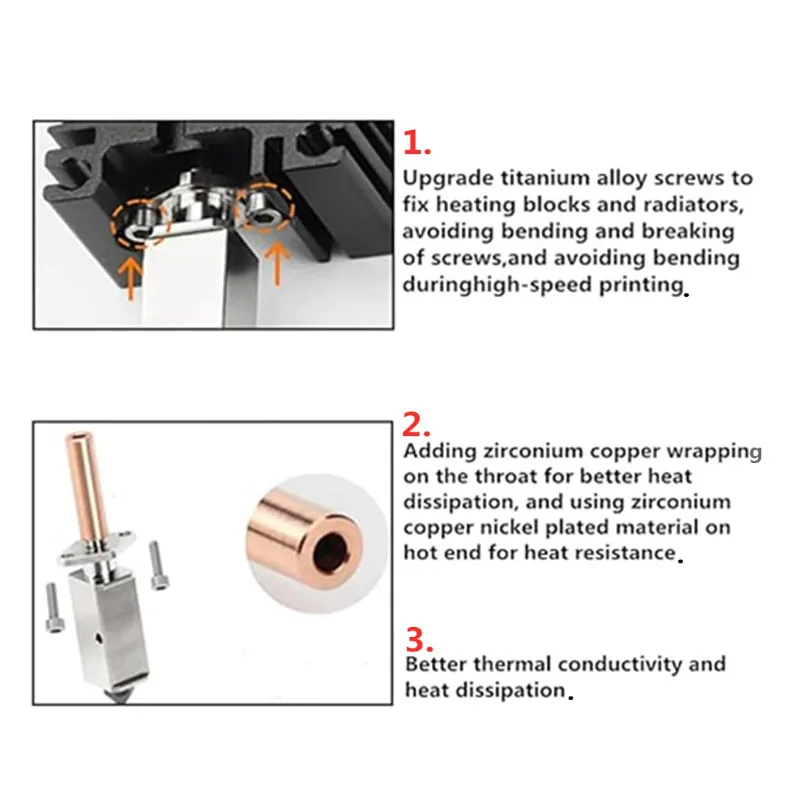 1.
Upgrade titanium alloy screws to fix heating blocks and radiators, avoiding bending and breaking of screws,and avoiding bending duringhigh-speed printing.

2.
Adding zirconium copper wrapping on the throat for better heat dissipation, and using zirconium copper nickel plated material on hot end for heat resistance.

3.
Better thermal conductivity and heat dissipation.