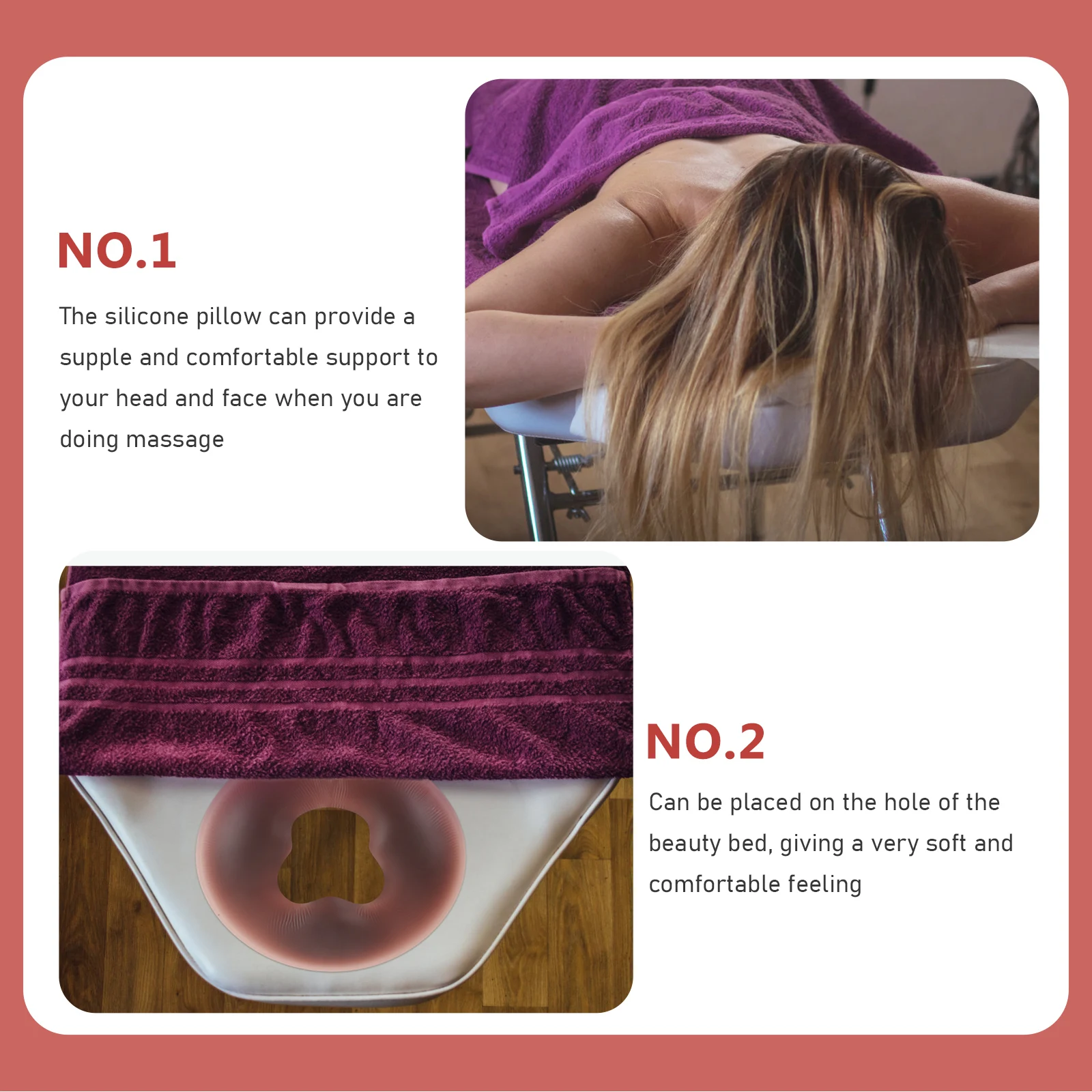 NO.1

The silicone pillow can provide a supple and comfortable support to your head and face when you are doing massage

NO.2

Can be placed on the hole of the beauty bed, giving a very soft and comfortable feeling